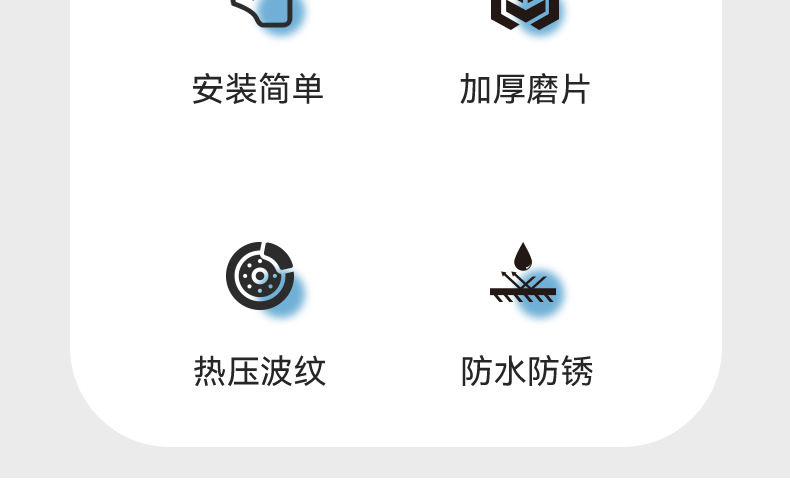 安装简单

加厚磨片

热压波纹

防水防锈