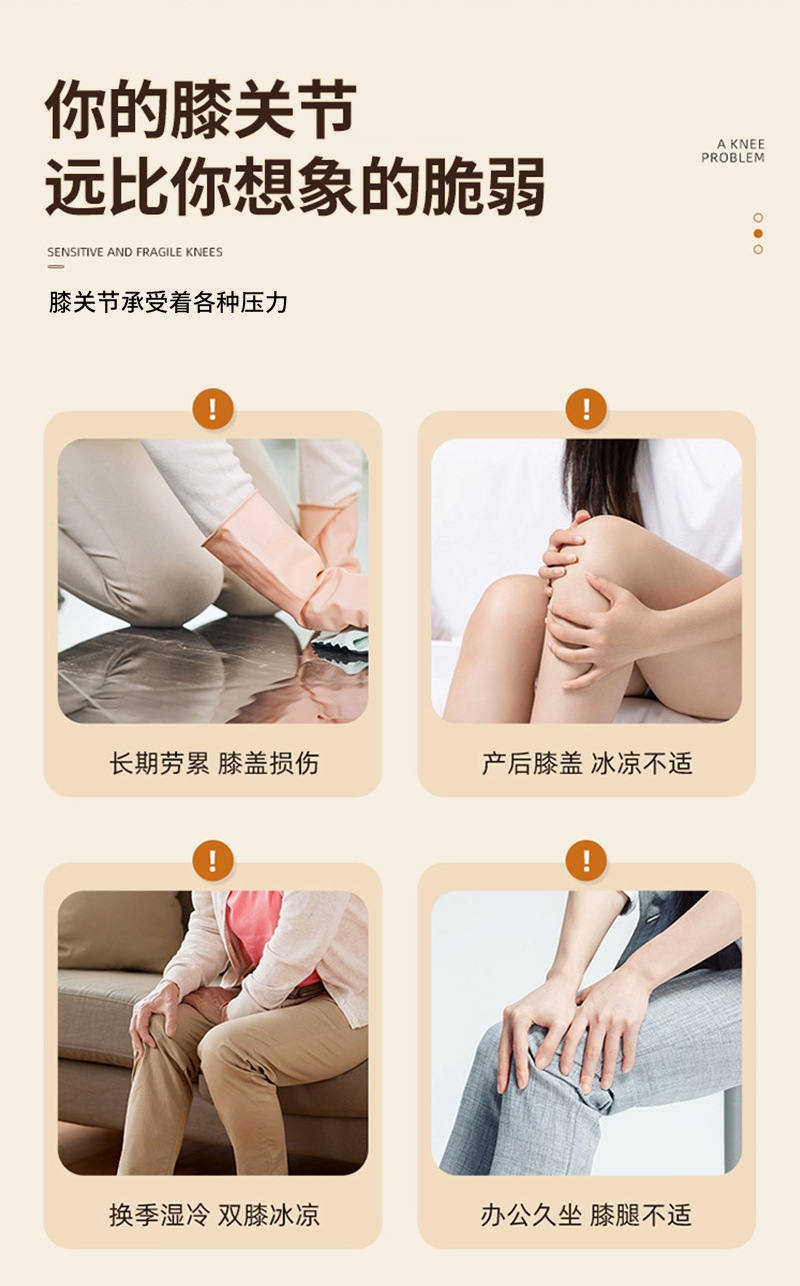 你的膝关节
远比你想象的脆弱

A KNEE
PROBLEM

SENSITIVE AND FRAGILE KNEES

膝关节承受着各种压力

!

长期劳累 膝盖损伤

!

产后膝盖 冰凉不适

!

换季湿冷 双膝冰凉

!

办公久坐 膝腿不适