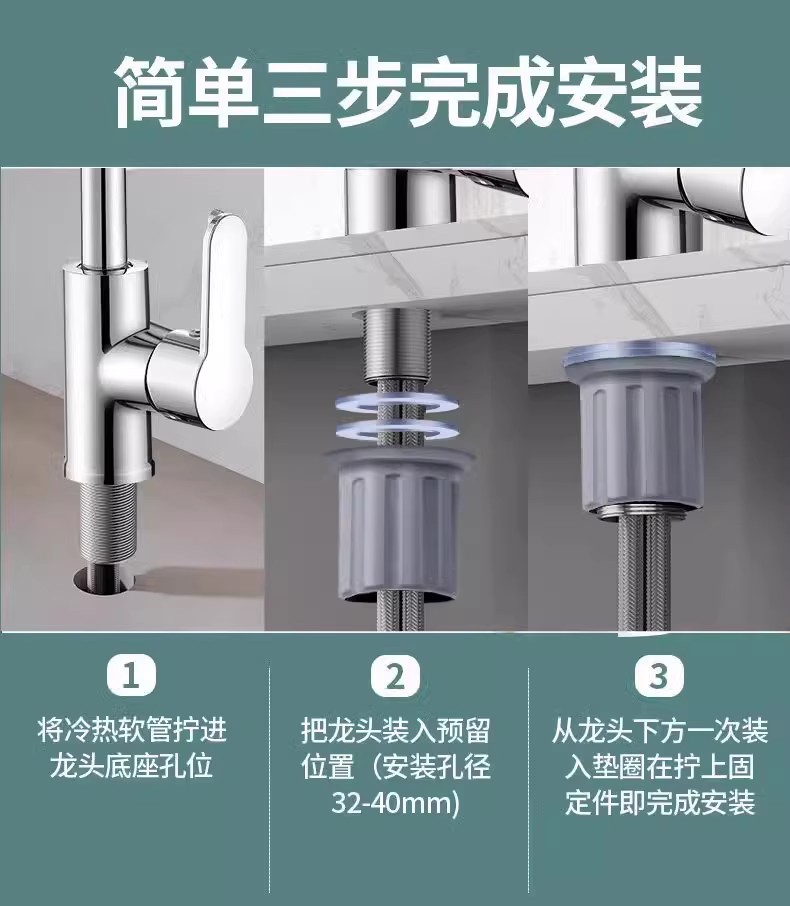 简单三步完成安装

1
将冷热软管拧进龙头底座孔位

2
把龙头装入预留位置（安装孔径32-40mm)

3
从龙头下方一次装入垫圈在拧上固定件即完成安装