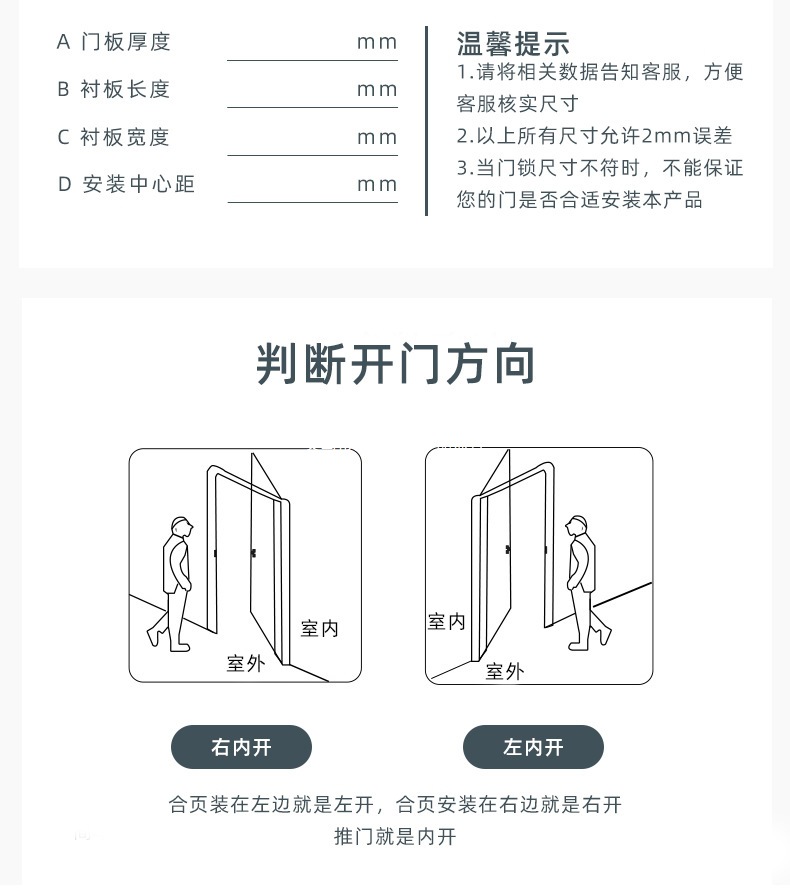 A 门板厚度 mm

B 衬板长度 mm

C 衬板宽度 mm

D 安装中心距 mm

温馨提示

1.请将相关数据告知客服，方便客服核实尺寸

2.以上所有尺寸允许2mm误差

3.当门锁尺寸不符时，不能保证您的门是否合适安装本产品

判断开门方向

室内

室外

室内

室外

右内开

左内开

合页装在左边就是左开，合页安装在右边就是右开

推门就是内开