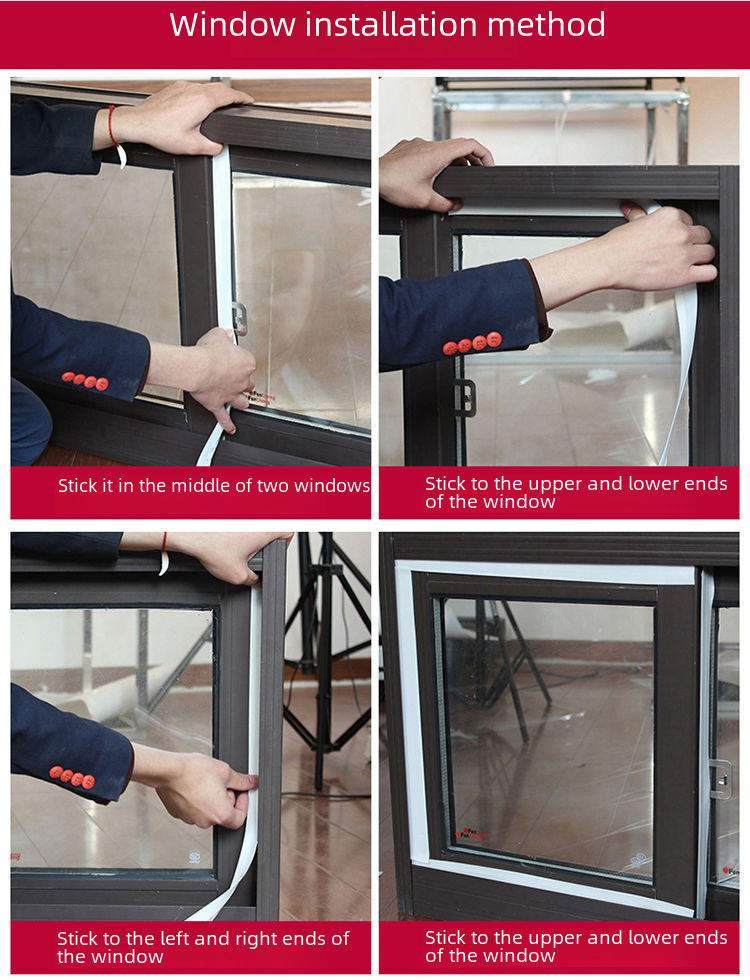 Window installation method

Stick it in the middle of two windows

Stick to the upper and lower ends of the window

Stick to the left and right ends of the window

Stick to the upper and lower ends of the window