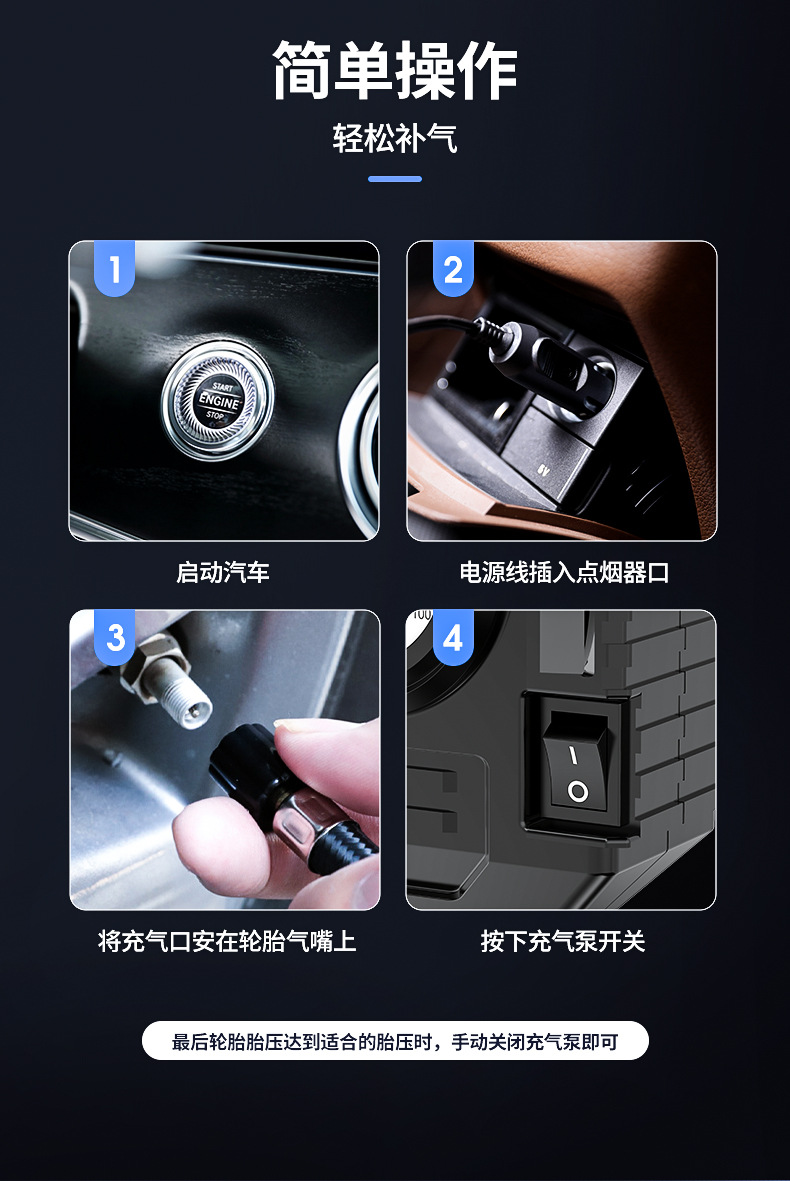 简单操作

轻松补气

1

START
ENGINE
STOP

启动汽车

2

电源线插入点烟器口

3

将充气口安在轮胎气嘴上

4

I
O

按下充气泵开关

最后轮胎胎压达到适合的胎压时，手动关闭充气泵即可