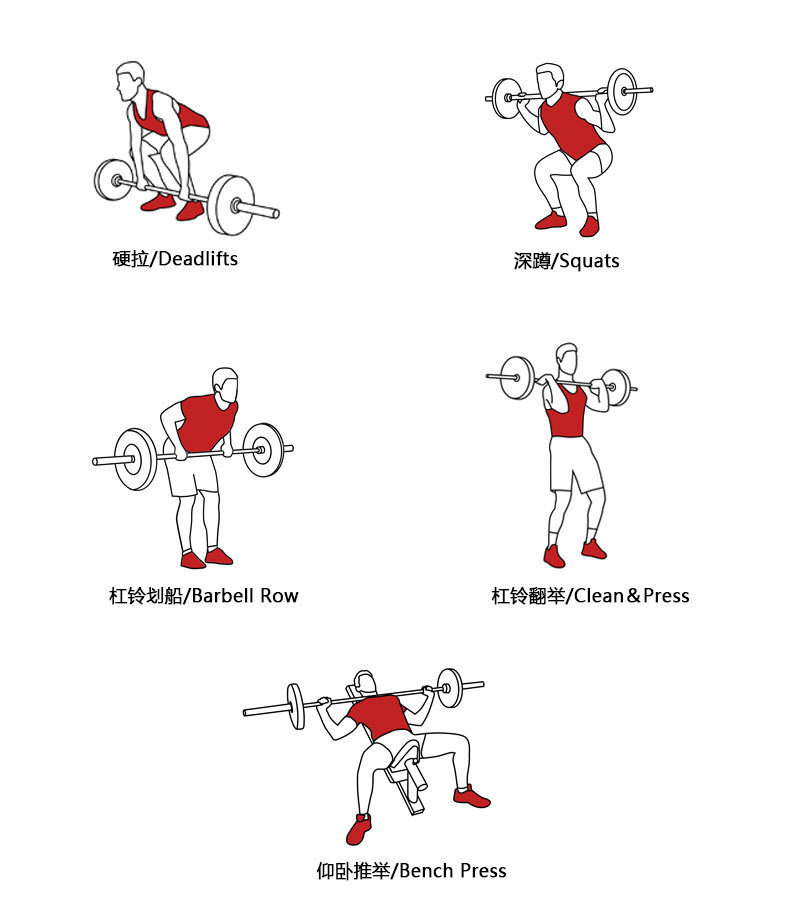 硬拉/Deadlifts

深蹲/Squats

杠铃划船/Barbell Row

杠铃翻举/Clean＆Press

仰卧推举/Bench Press