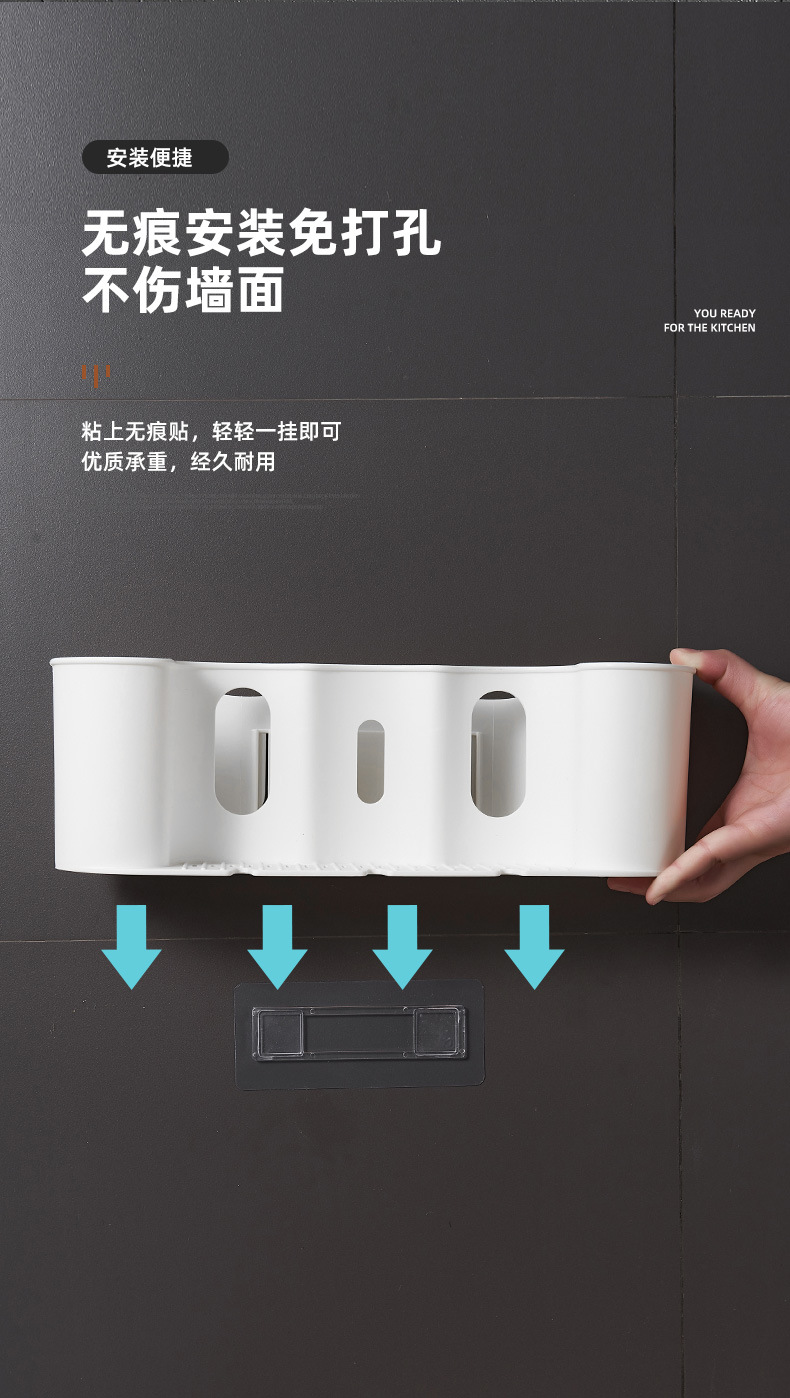 安装便捷

无痕安装免打孔
不伤墙面

YOU READY
FOR THE KITCHEN

粘上无痕贴，轻轻一挂即可
优质承重，经久耐用