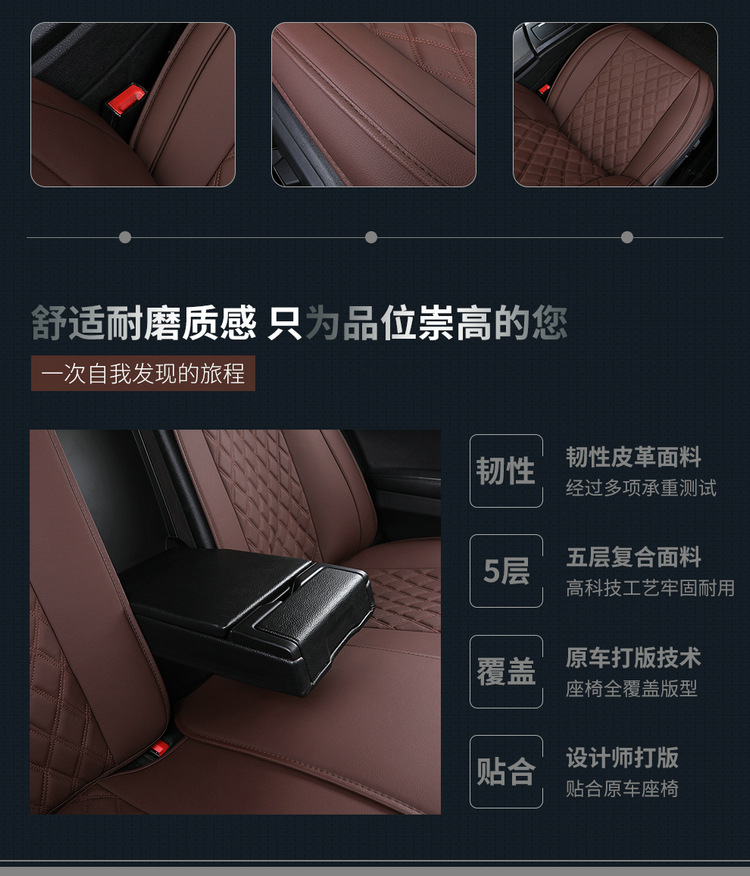 舒适耐磨质感 只为品位崇高的您

一次自我发现的旅程

韧性
韧性皮革面料
经过多项承重测试

5层
五层复合面料
高科技工艺牢固耐用

覆盖
原车打版技术
座椅全覆盖版型

贴合
设计师打版
贴合原车座椅