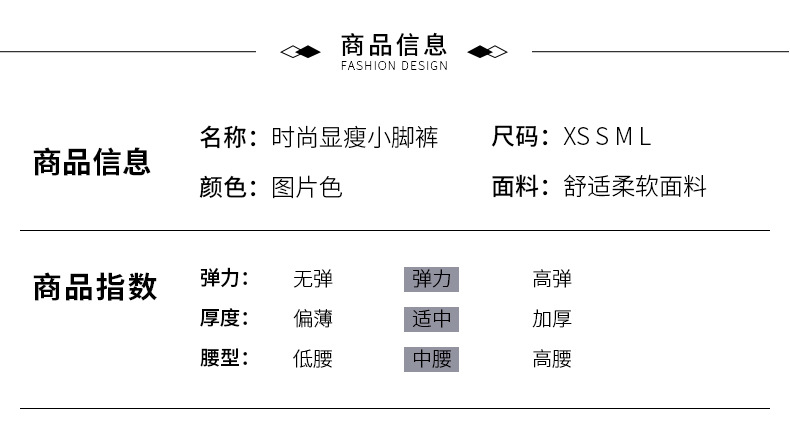 商品信息
FASHION DESIGN

商品信息

名称：时尚显瘦小脚裤 尺码：XS S M L

颜色：图片色 面料：舒适柔软面料

商品指数

弹力： 无弹 弹力 高弹

厚度： 偏薄 适中 加厚

腰型： 低腰 中腰 高腰