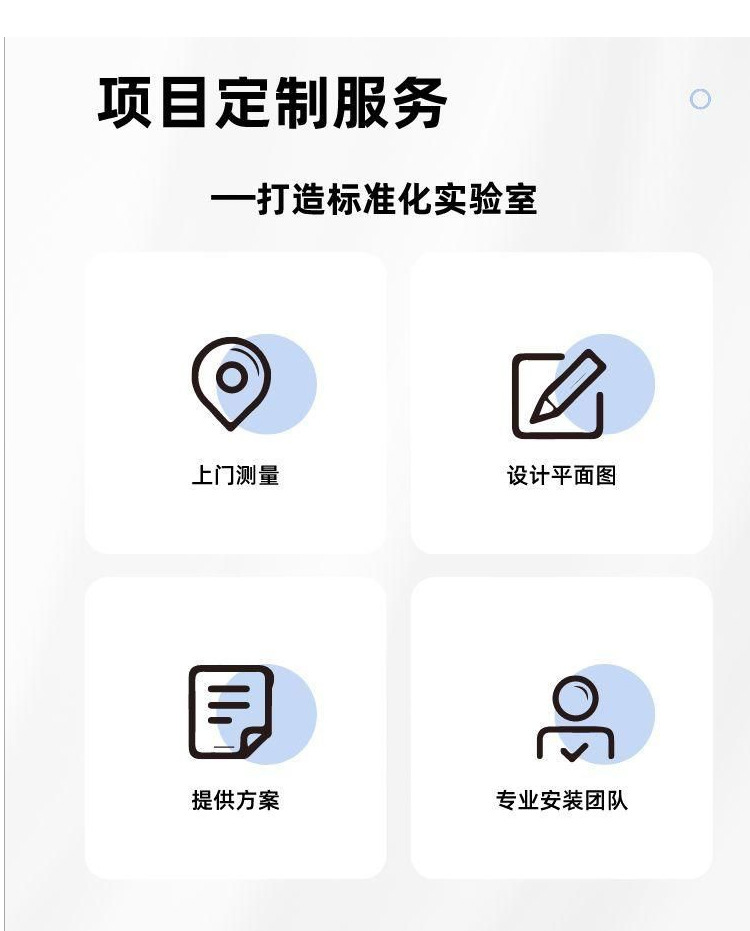 项目定制服务

—打造标准化实验室

上门测量

设计平面图

提供方案

专业安装团队