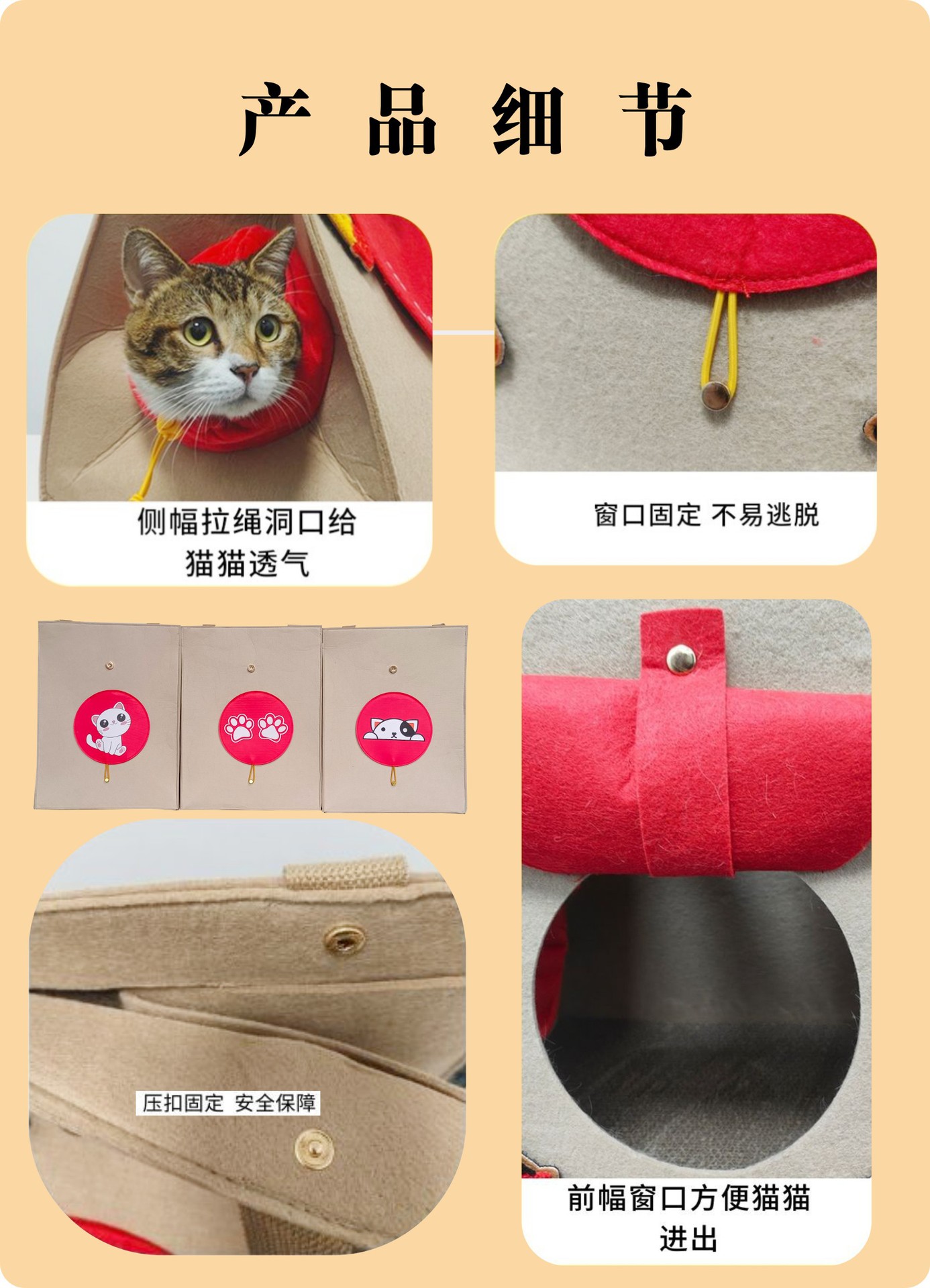 产 品 细 节

侧幅拉绳洞口给猫猫透气

窗口固定 不易逃脱

压扣固定 安全保障

前幅窗口方便猫猫进出