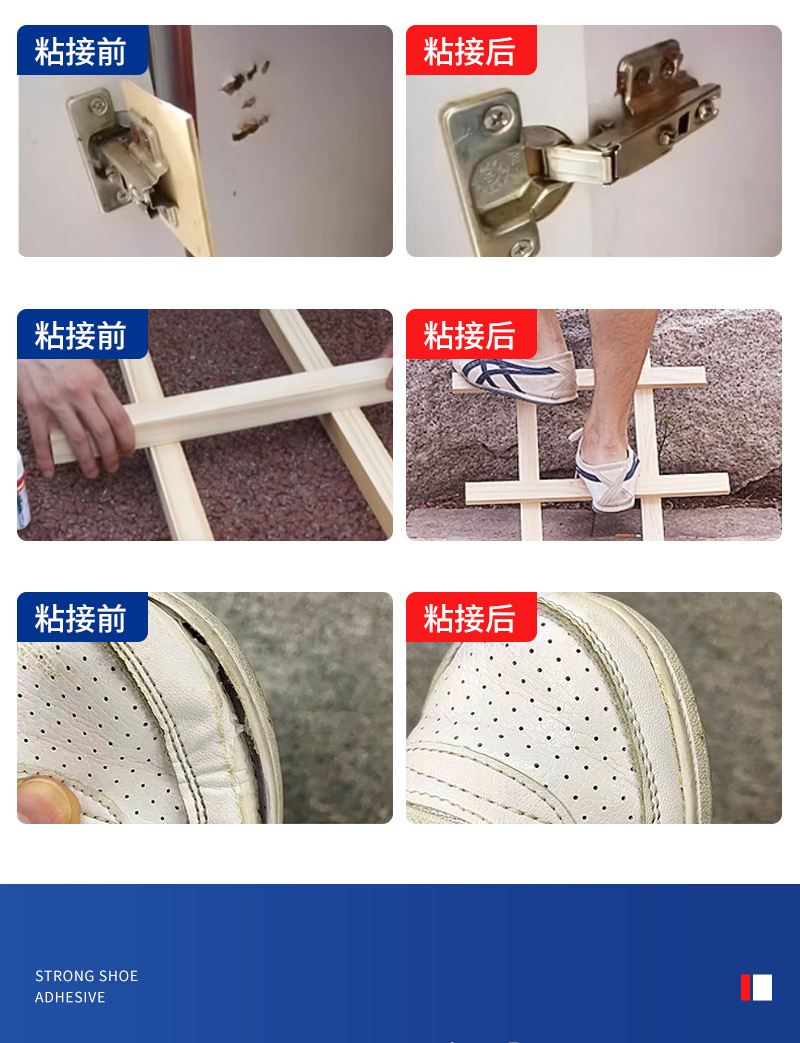 粘接前

粘接后

粘接前

粘接后

粘接前

粘接后

STRONG SHOE ADHESIVE