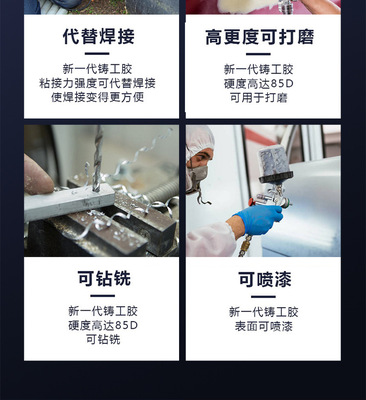 代替焊接

新一代铸工胶
粘接力强度可代替焊接
使焊接变得更方便

高更度可打磨

新一代铸工胶
硬度高达85D
可用于打磨

可钻铣

新一代铸工胶
硬度高达85D
可钻铣

可喷漆

新一代铸工胶
表面可喷漆