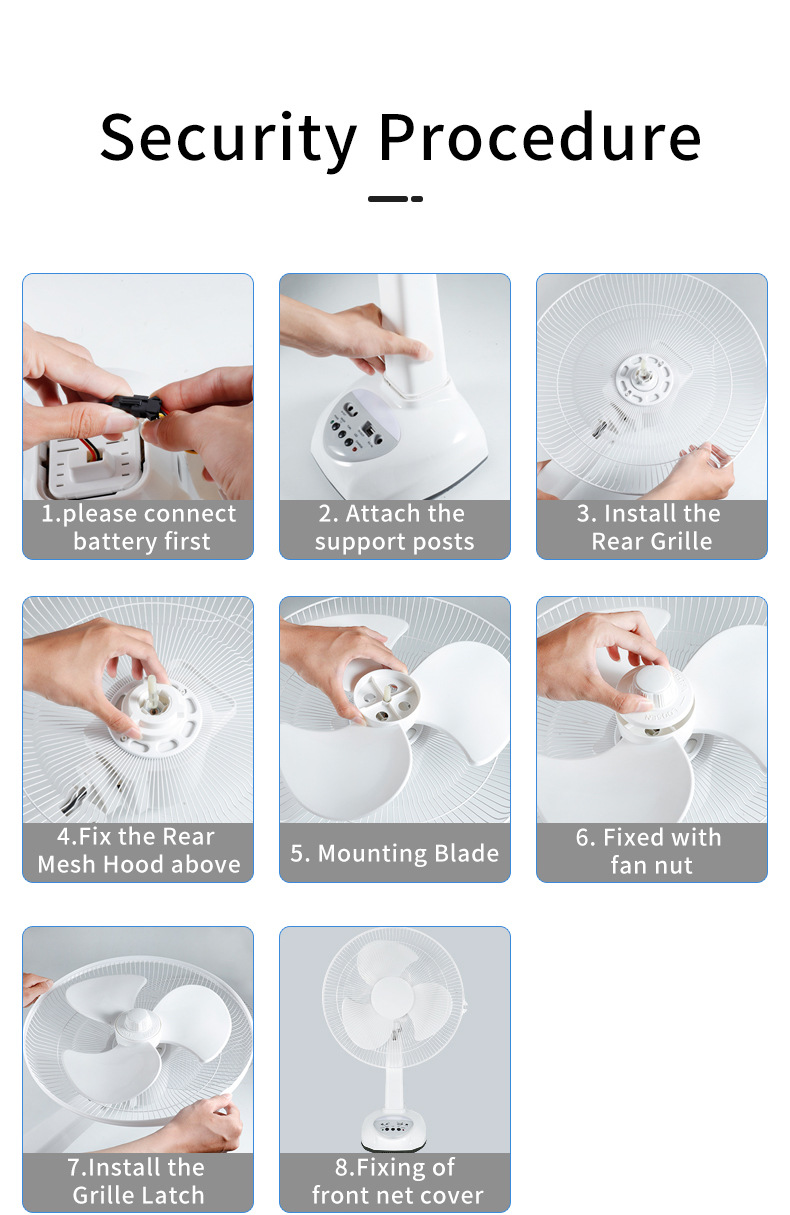 Security Procedure

1.please connect battery first

2. Attach the support posts

3. Install the Rear Grille

4.Fix the Rear Mesh Hood above

5. Mounting Blade

6. Fixed with fan nut

7.Install the Grille Latch

8.Fixing of front net cover