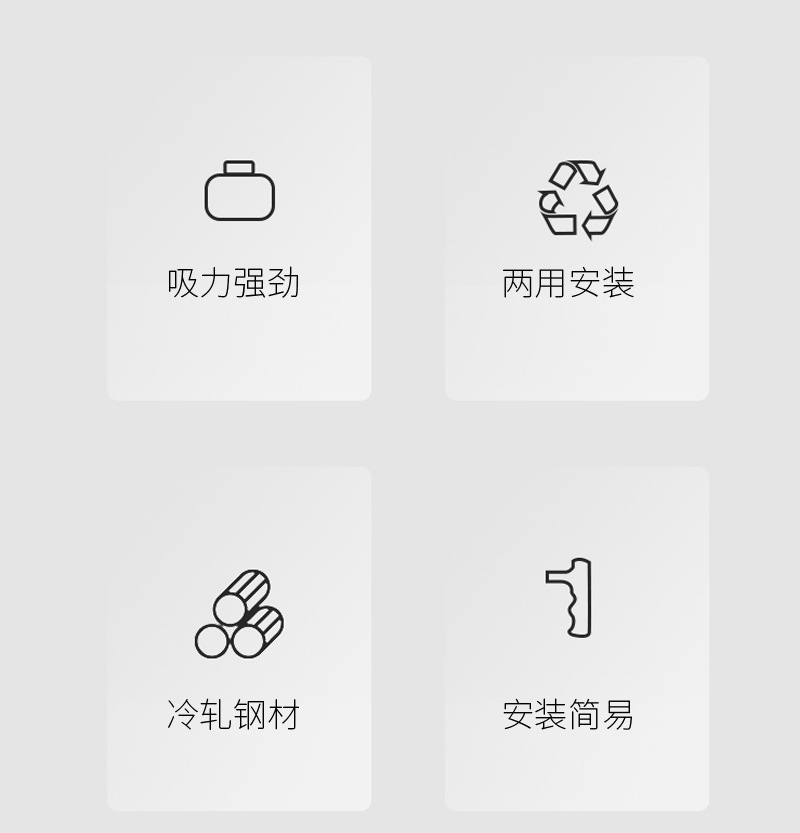 吸力强劲

两用安装

冷轧钢材

安装简易