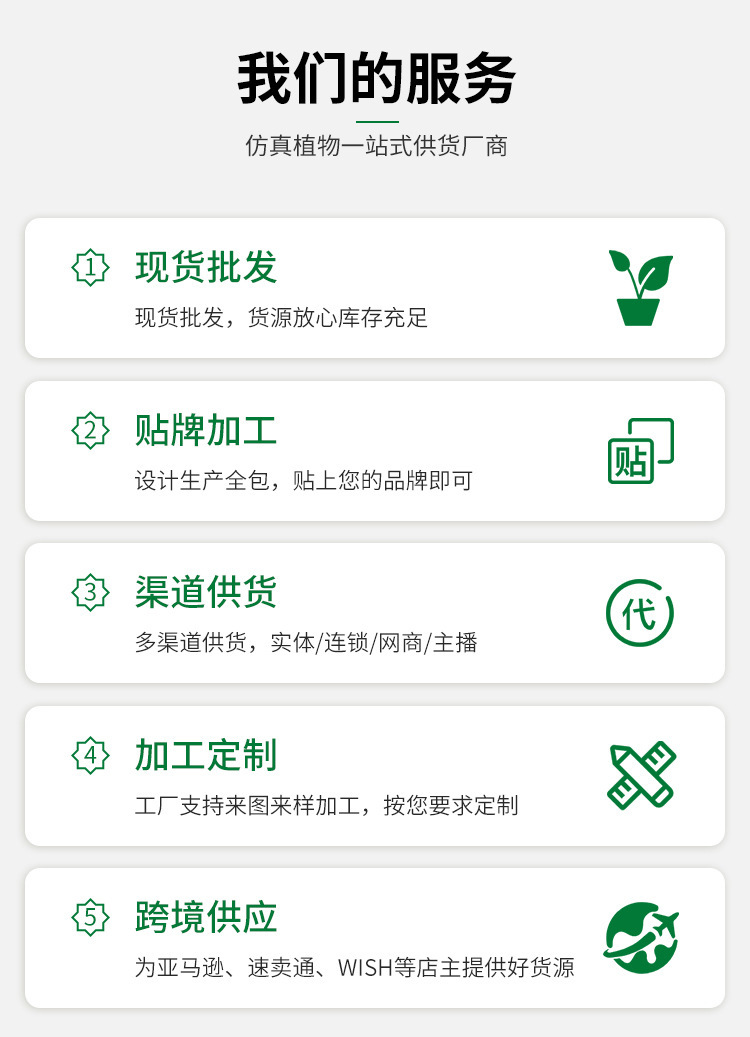 我们的服务

仿真植物一站式供货厂商

1 现货批发

现货批发，货源放心库存充足

2 贴牌加工

设计生产全包，贴上您的品牌即可

贴

3 渠道供货

多渠道供货，实体/连锁/网商/主播

代

4 加工定制

工厂支持来图来样加工，按您要求定制

5 跨境供应

为亚马逊、速卖通、WISH等店主提供好货源