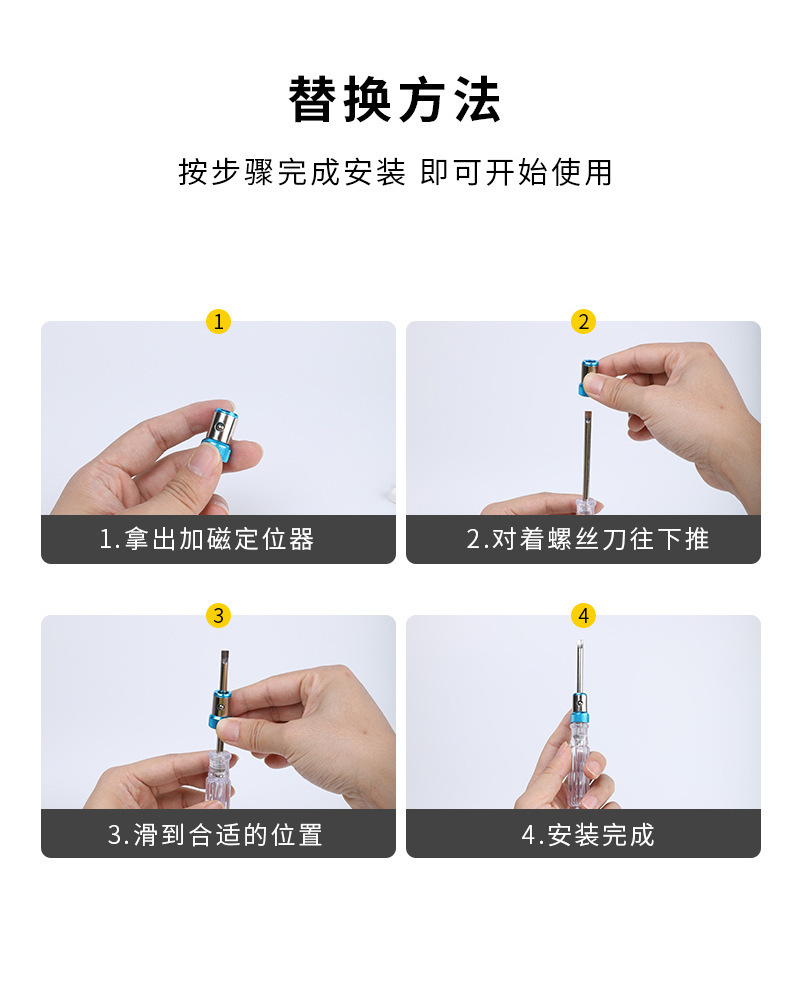 替换方法

按步骤完成安装 即可开始使用

1

1.拿出加磁定位器

2

2.对着螺丝刀往下推

3

3.滑到合适的位置

4

4.安装完成