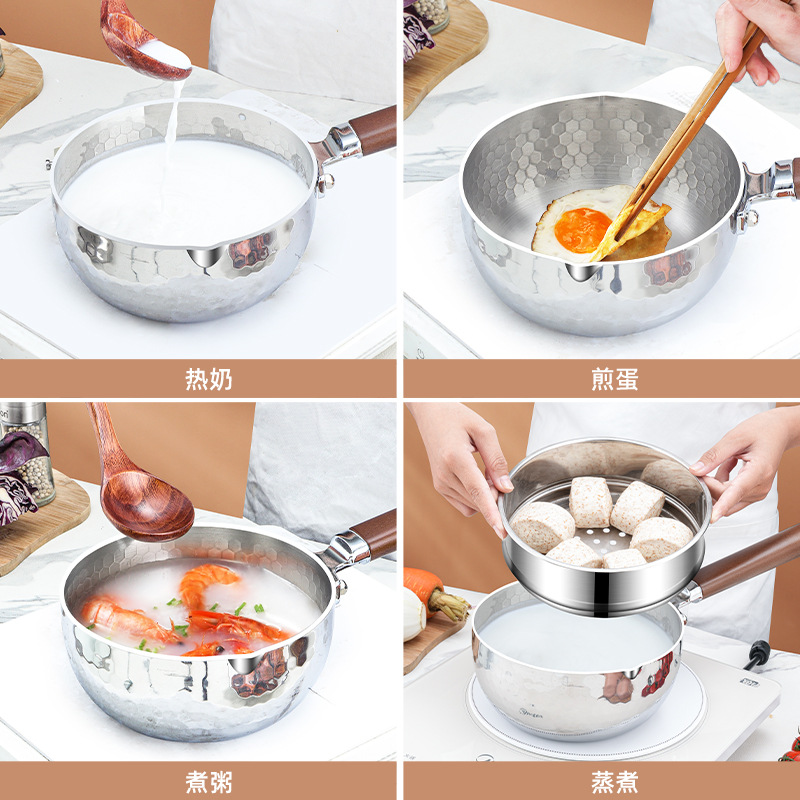 热奶

煎蛋

煮粥

蒸煮