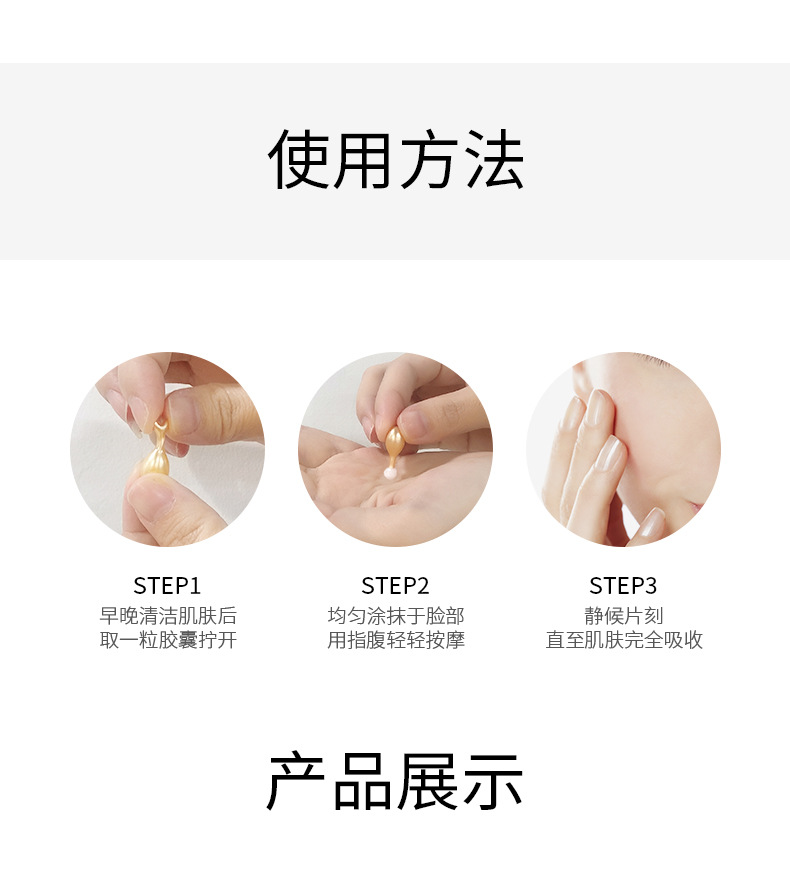 使用方法

STEP1
早晚清洁肌肤后
取一粒胶囊拧开

STEP2
均匀涂抹于脸部
用指腹轻轻按摩

STEP3
静候片刻
直至肌肤完全吸收

产品展示