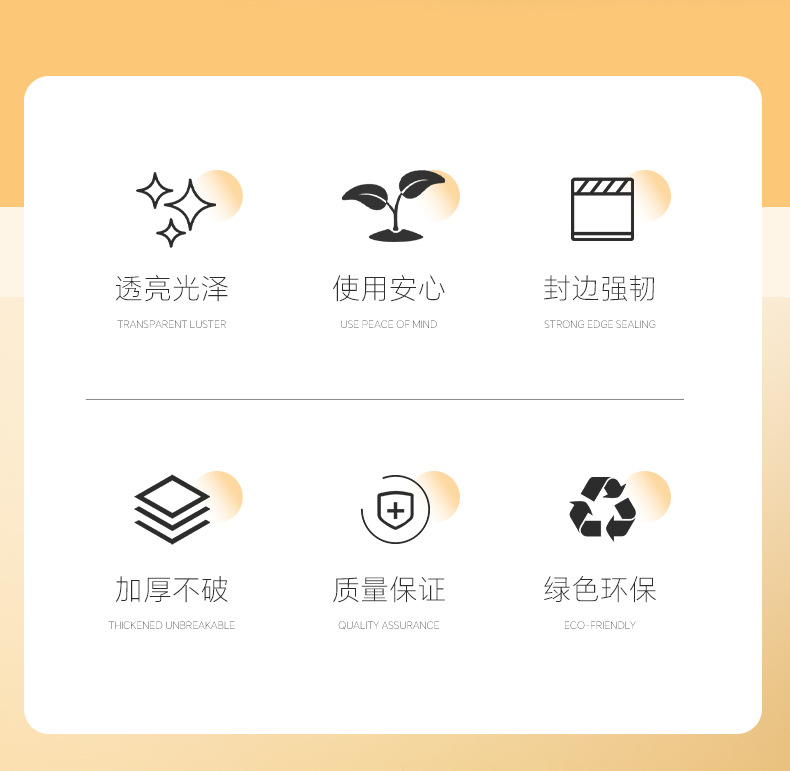 透亮光泽
TRANSPARENT LUSTER

使用安心
USE PEACE OF MIND

封边强韧
STRONG EDGE SEALING

加厚不破
THICKENED UNBREAKABLE

质量保证
QUALITY ASSURANCE

绿色环保
ECO-FRIENDLY