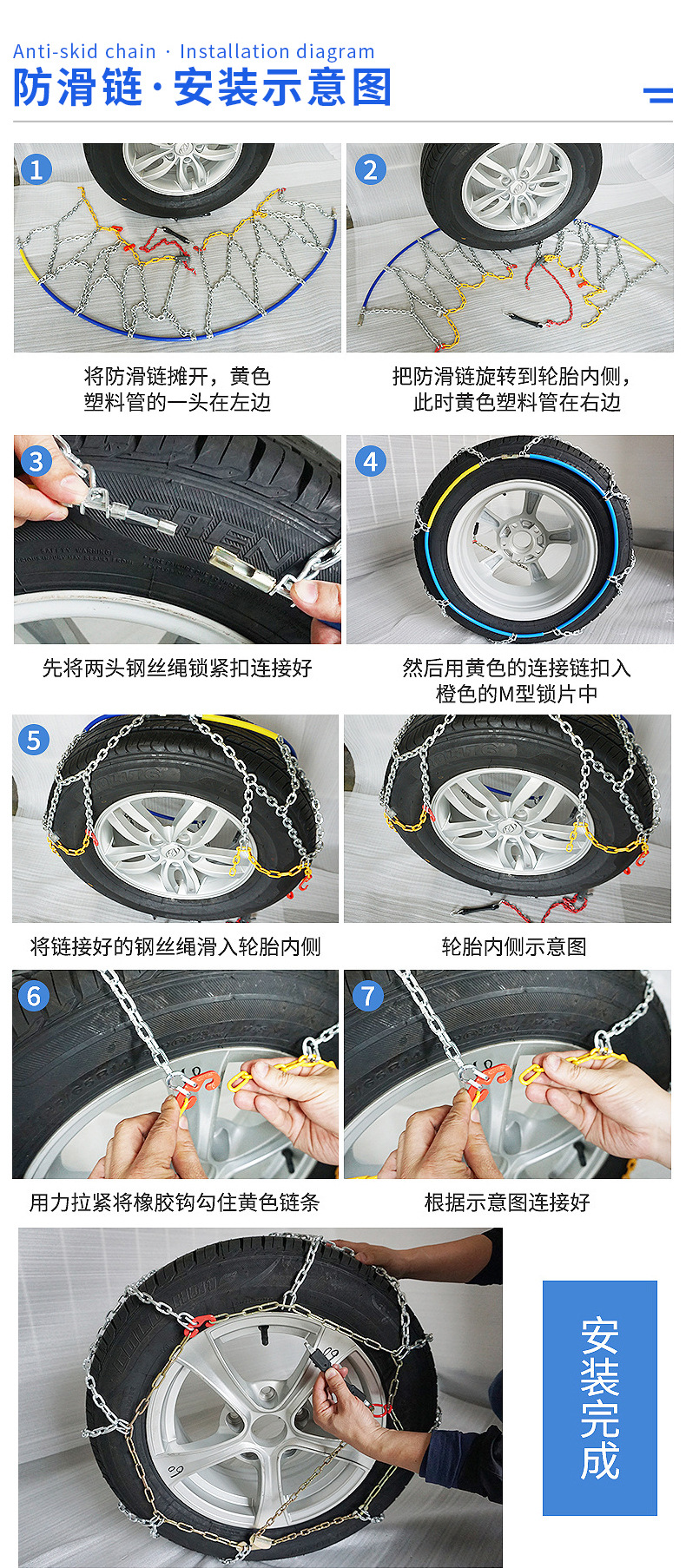 Anti-skid chain · Installation diagram
防滑链·安装示意图

1
将防滑链摊开，黄色塑料管的一头在左边

2
把防滑链旋转到轮胎内侧，此时黄色塑料管在右边

3
先将两头钢丝绳锁紧扣连接好

4
然后用黄色的连接链扣入橙色的M型锁片中

5
将链接好的钢丝绳滑入轮胎内侧

轮胎内侧示意图

6
用力拉紧将橡胶钩勾住黄色链条

7
根据示意图连接好

安装完成