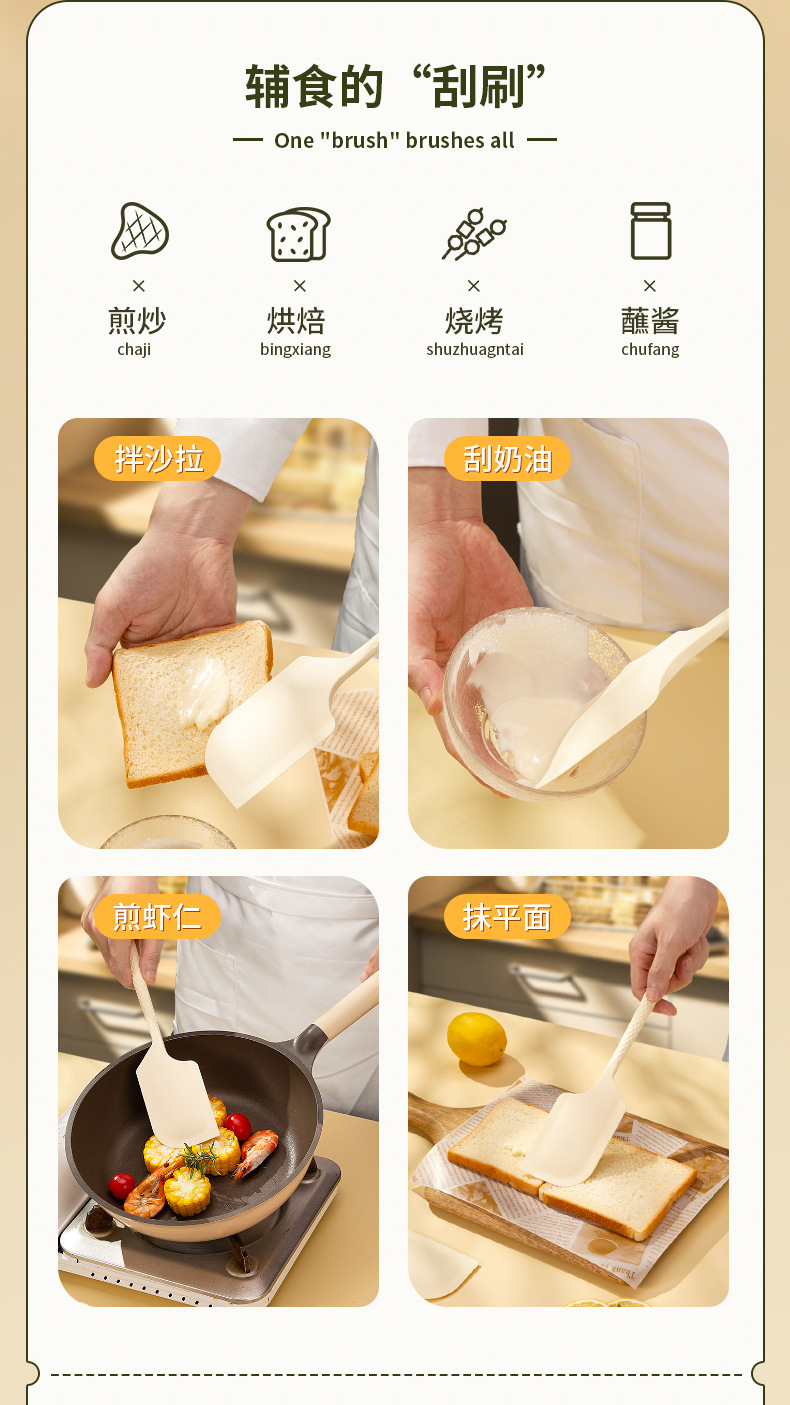 辅食的“刮刷”

One "brush" brushes all

×
煎炒
chaji

×
烘焙
bingxiang

×
烧烤
shuzhuagntai

×
蘸酱
chufang

拌沙拉

刮奶油

煎虾仁

抹平面