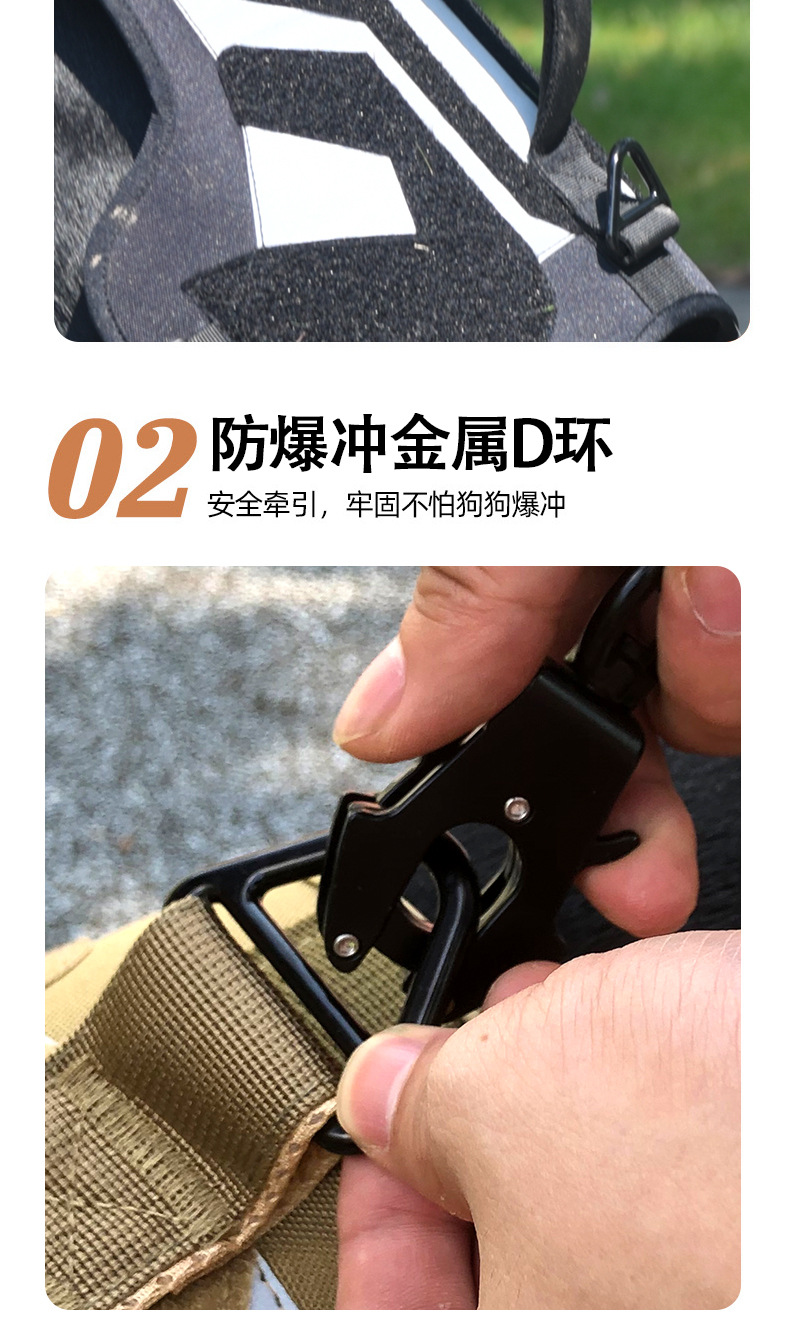 02 防爆冲金属D环

安全牵引，牢固不怕狗狗爆冲