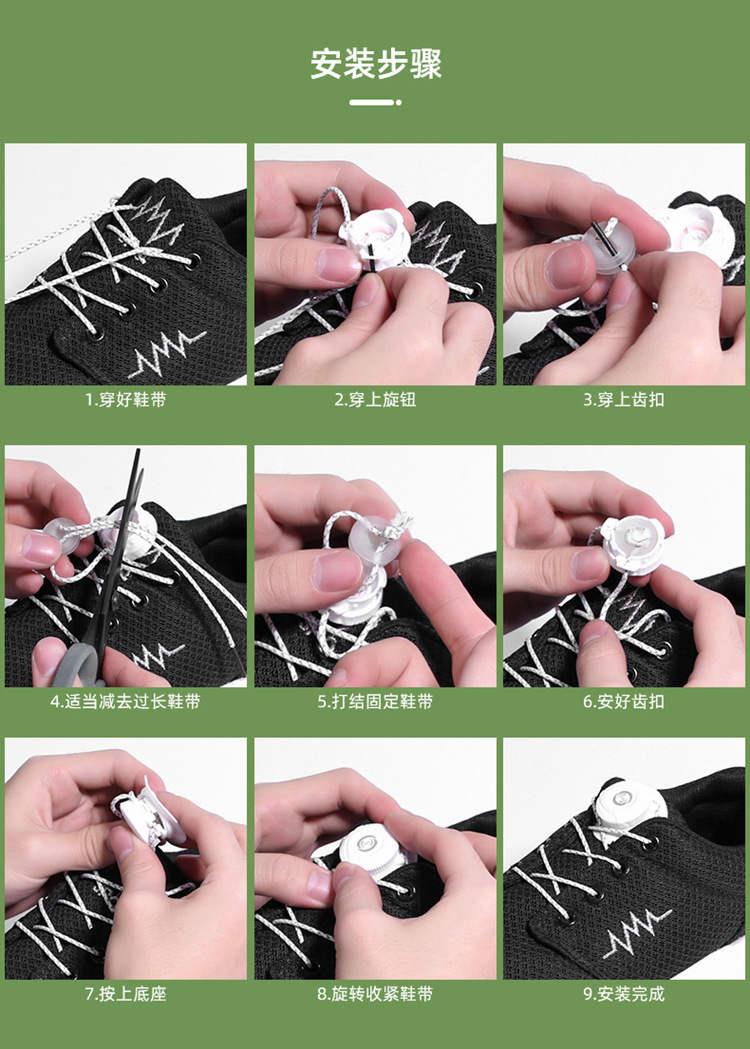 安装步骤

1.穿好鞋带

2.穿上旋钮

3.穿上齿扣

4.适当减去过长鞋带

5.打结固定鞋带

6.安好齿扣

7.按上底座

8.旋转收紧鞋带

9.安装完成