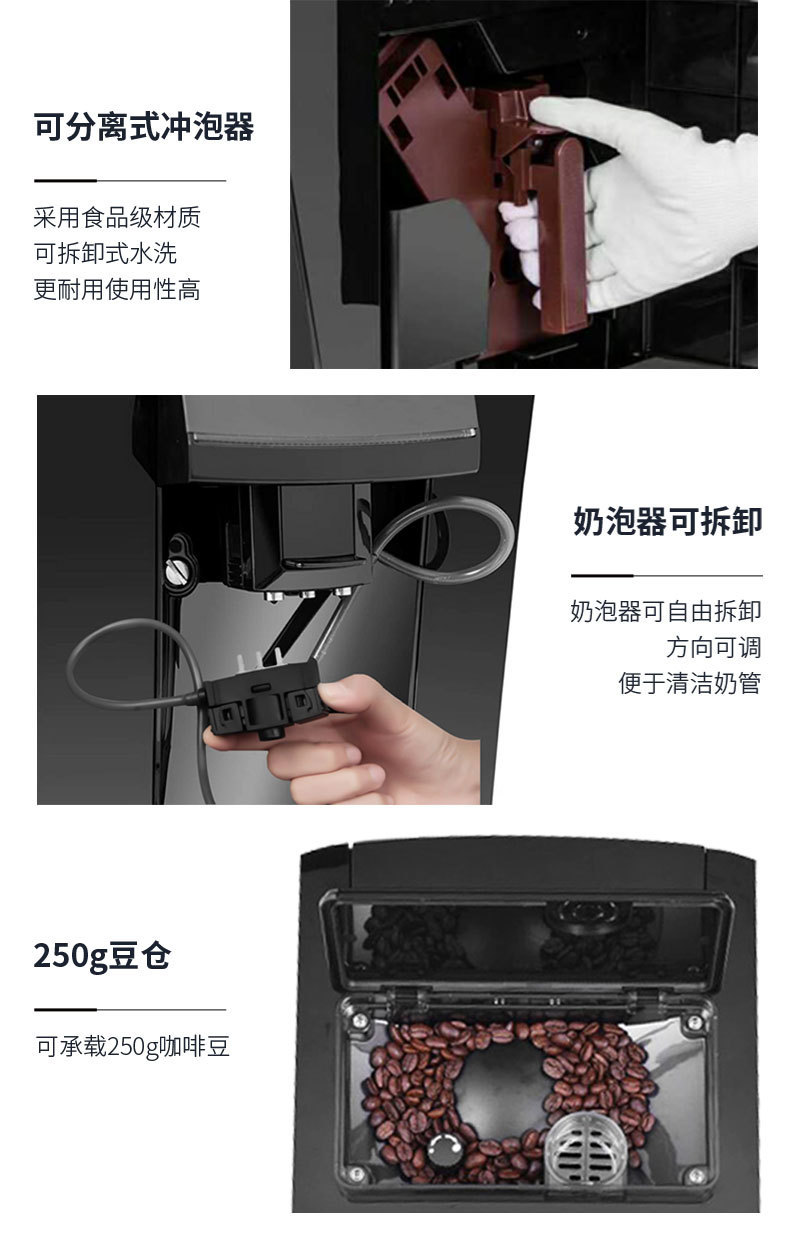 可分离式冲泡器

采用食品级材质
可拆卸式水洗
更耐用使用性高

奶泡器可拆卸

奶泡器可自由拆卸
方向可调
便于清洁奶管

250g豆仓

可承载250g咖啡豆