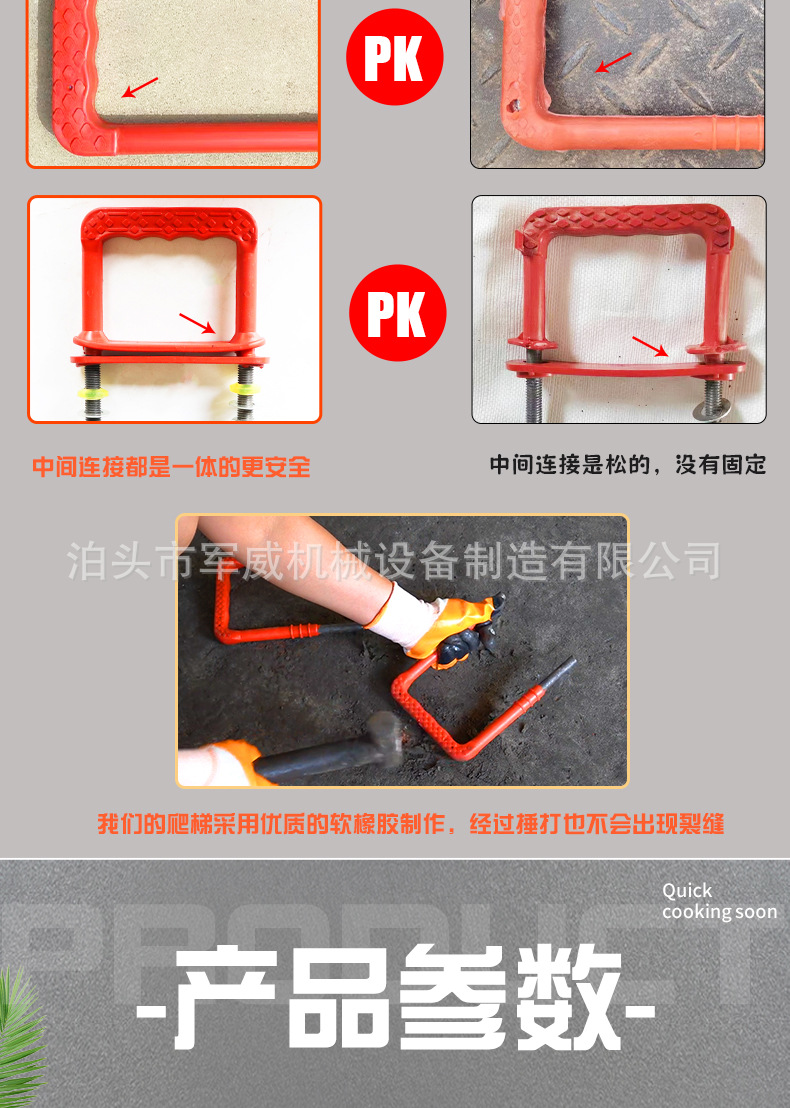 PK

PK

中间连接都是一体的更安全

中间连接是松的，没有固定

泊头市军威机械设备制造有限公司

我们的爬梯采用优质的软橡胶制作，经过捶打也不会出现裂缝

Quick cooking soon

PRODUCT

-产品参数-