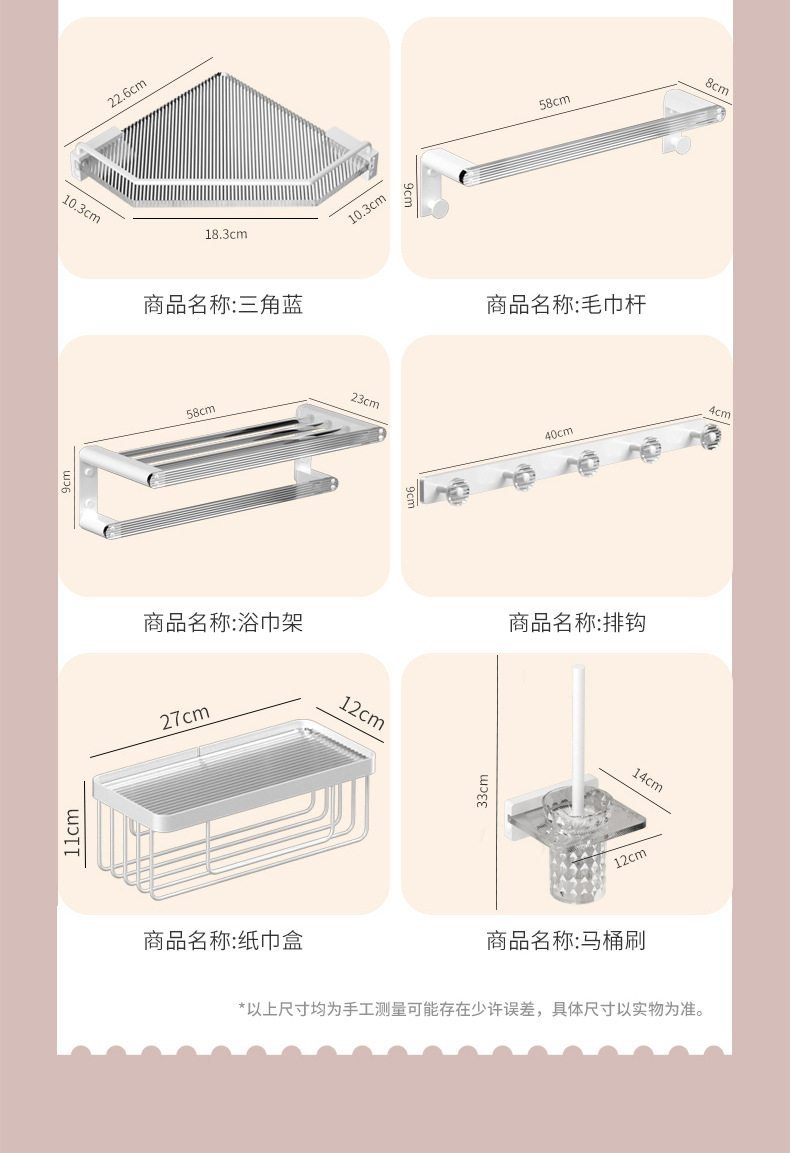 22.6cm
10.3cm
18.3cm
10.3cm

商品名称:三角蓝

58cm
8cm
9cm

商品名称:毛巾杆

58cm
23cm
9cm

商品名称:浴巾架

40cm
4cm
9cm

商品名称:排钩

27cm
12cm
11cm

商品名称:纸巾盒

33cm
14cm
12cm

商品名称:马桶刷

*以上尺寸均为手工测量可能存在少许误差，具体尺寸以实物为准。