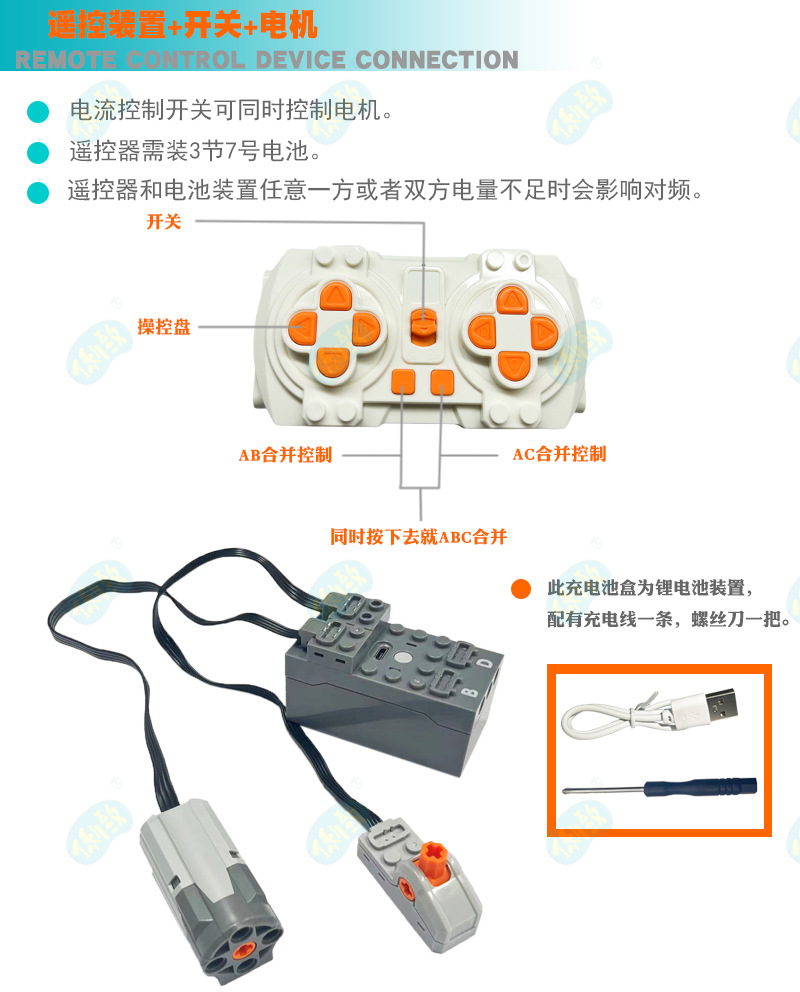 遥控装置+开关+电机
REMOTE CONTROL DEVICE CONNECTION

电流控制开关可同时控制电机。

遥控器需装3节7号电池。

遥控器和电池装置任意一方或者双方电量不足时会影响对频。

开关

操控盘

AB合并控制

AC合并控制

同时按下去就ABC合并

此充电池盒为锂电池装置，配有充电线一条，螺丝刀一把。

D

B