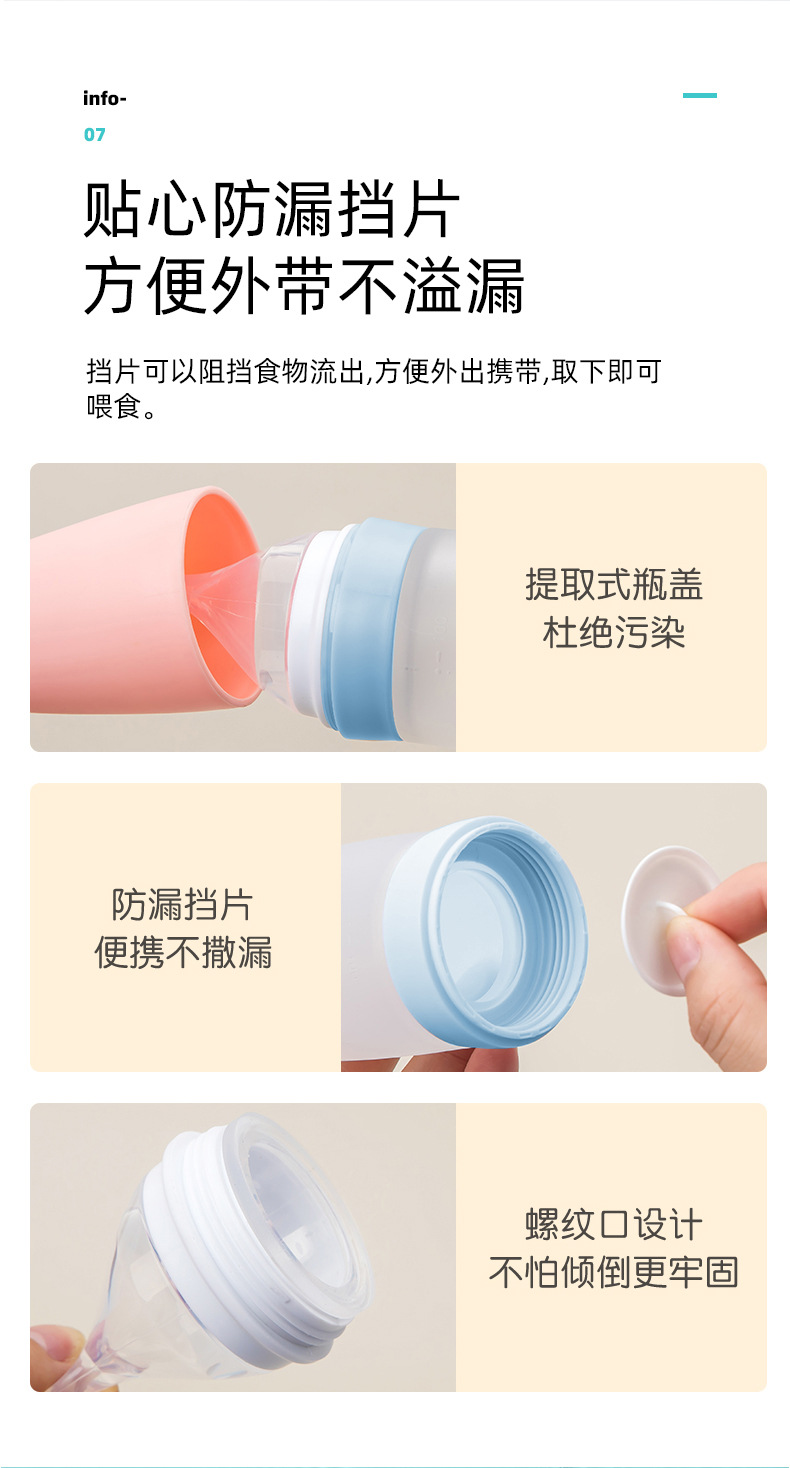 info-
07

贴心防漏挡片
方便外带不溢漏

挡片可以阻挡食物流出,方便外出携带,取下即可喂食。

提取式瓶盖
杜绝污染

防漏挡片
便携不撒漏

螺纹口设计
不怕倾倒更牢固