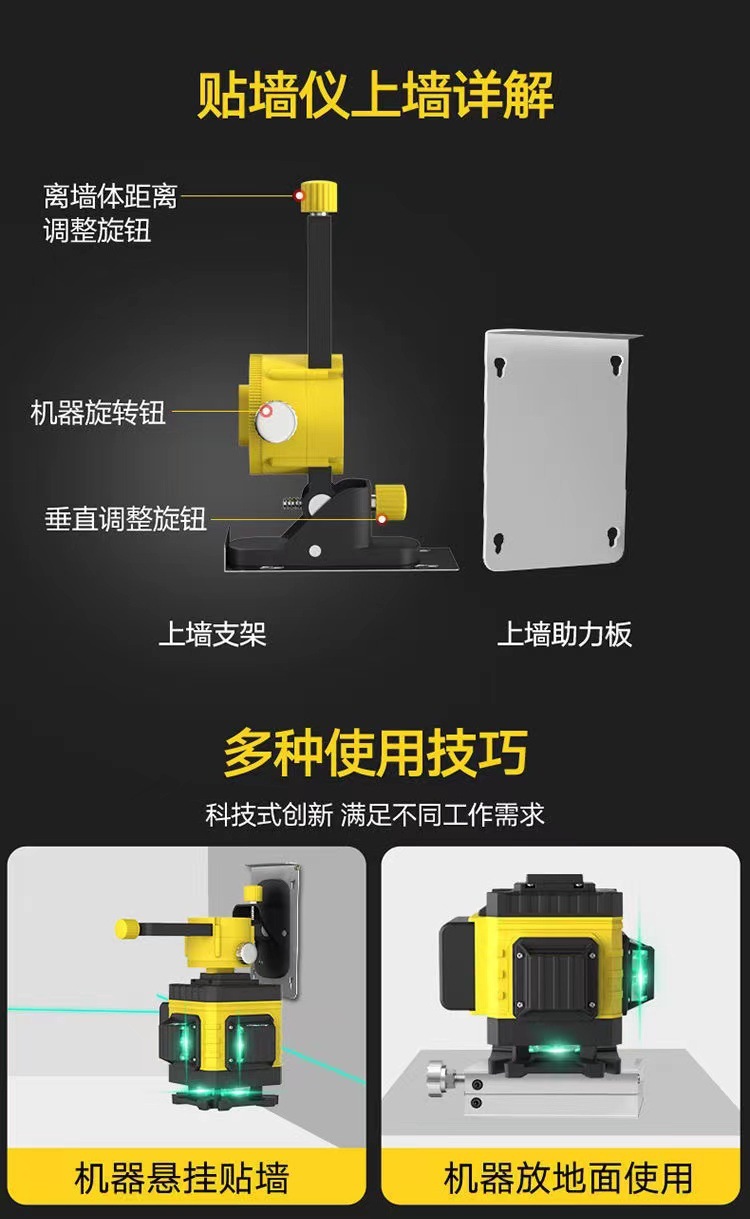 贴墙仪上墙详解

离墙体距离调整旋钮

机器旋转钮

垂直调整旋钮

上墙支架

上墙助力板

多种使用技巧

科技式创新 满足不同工作需求

机器悬挂贴墙

机器放地面使用