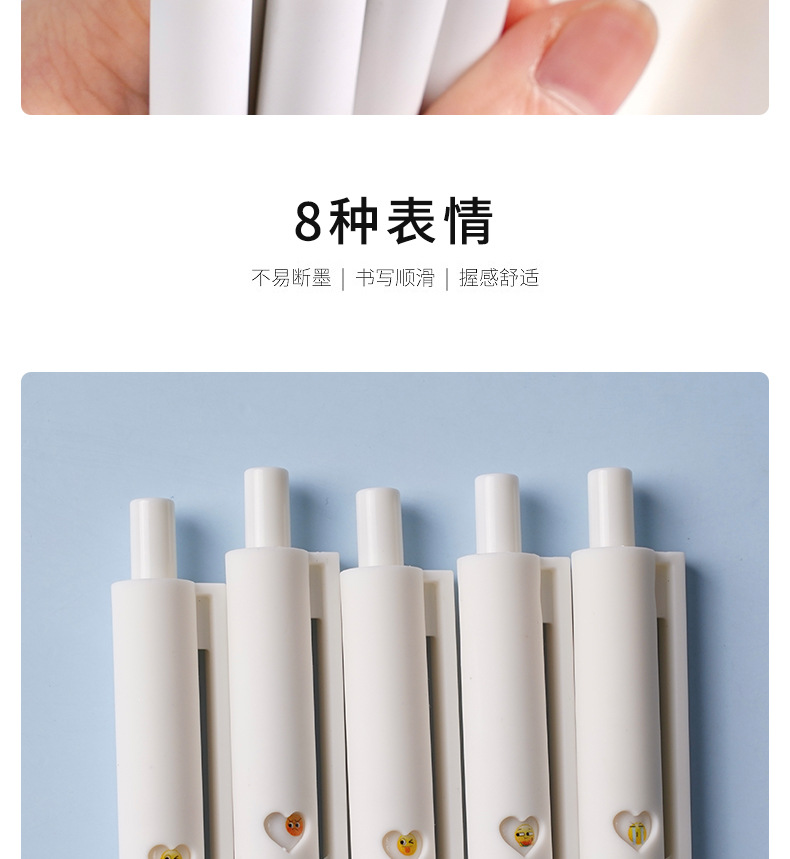 8种表情

不易断墨 | 书写顺滑 | 握感舒适