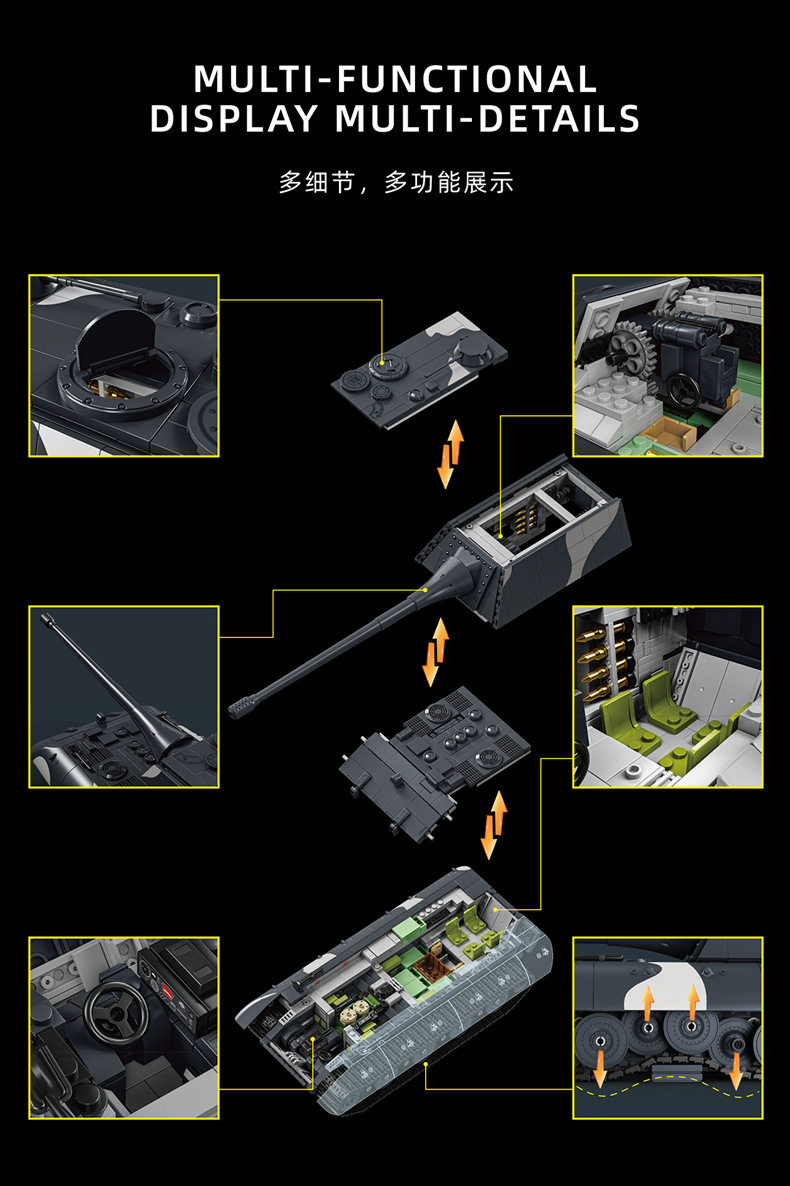 MULTI-FUNCTIONAL DISPLAY MULTI-DETAILS

多细节，多功能展示