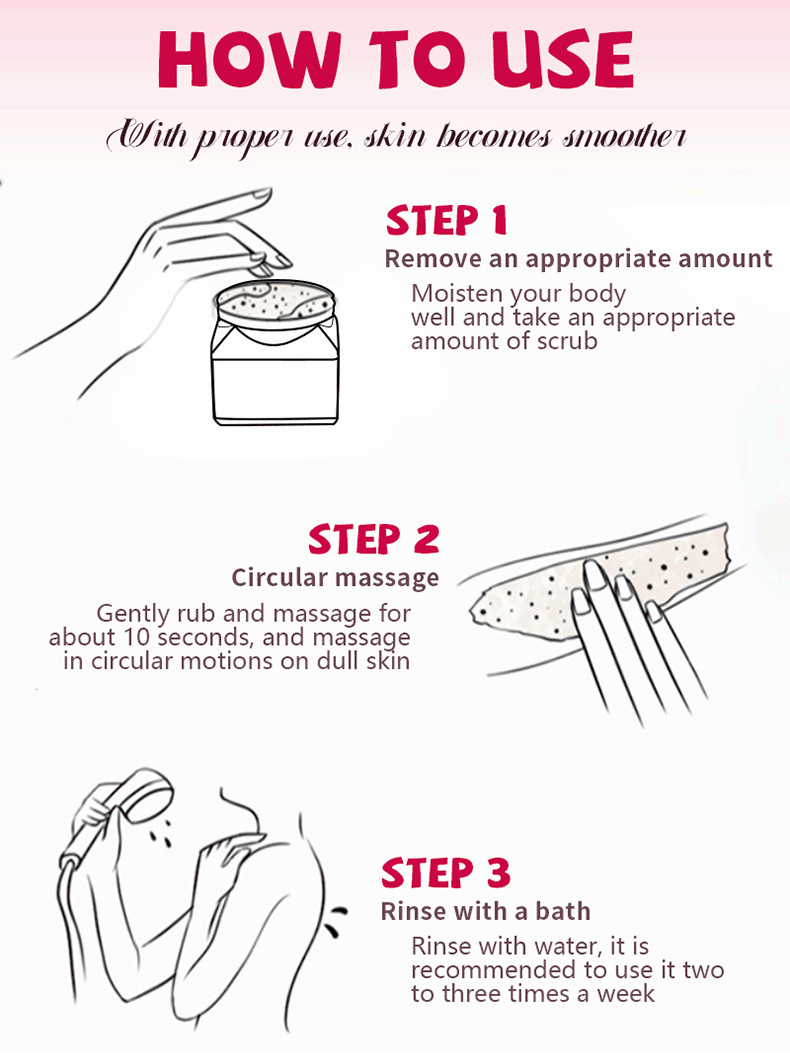 HOW TO USE

With proper use, skin becomes smoother

STEP 1

Remove an appropriate amount

Moisten your body well and take an appropriate amount of scrub

STEP 2

Circular massage

Gently rub and massage for about 10 seconds, and massage in circular motions on dull skin

STEP 3

Rinse with a bath

Rinse with water, it is recommended to use it two to three times a week