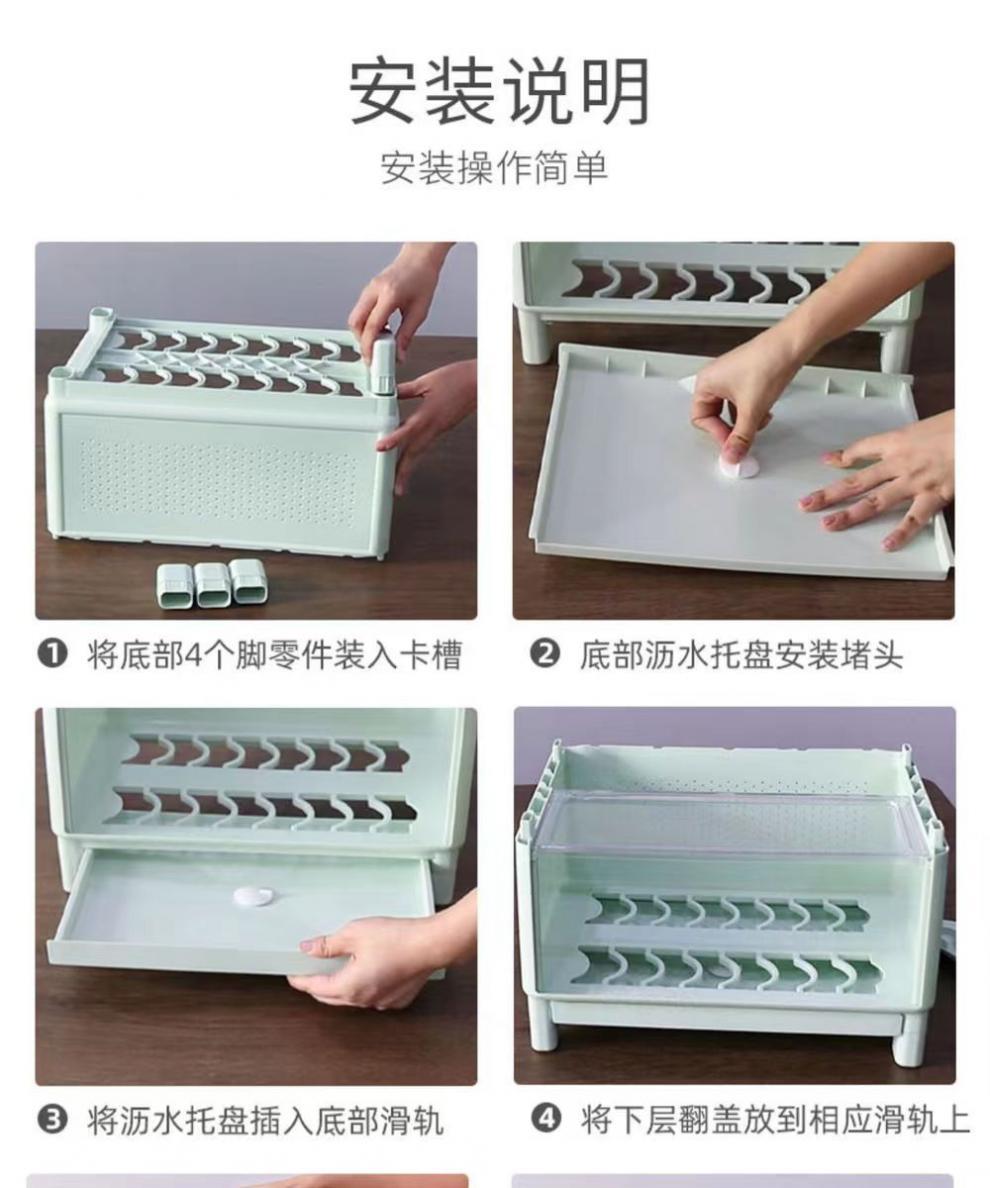 安装说明

安装操作简单

❶ 将底部4个脚零件装入卡槽

❷ 底部沥水托盘安装堵头

❸ 将沥水托盘插入底部滑轨

❹ 将下层翻盖放到相应滑轨上