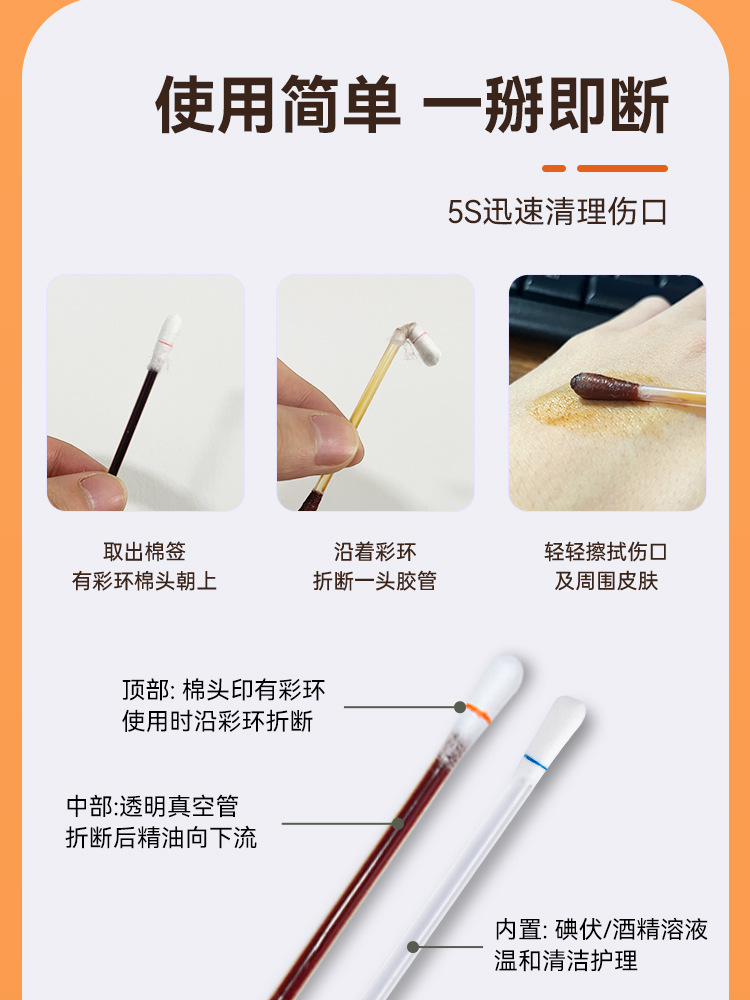 使用简单 一掰即断

5S迅速清理伤口

取出棉签
有彩环棉头朝上

沿着彩环
折断一头胶管

轻轻擦拭伤口
及周围皮肤

顶部: 棉头印有彩环
使用时沿彩环折断

中部:透明真空管
折断后精油向下流

内置: 碘伏/酒精溶液
温和清洁护理