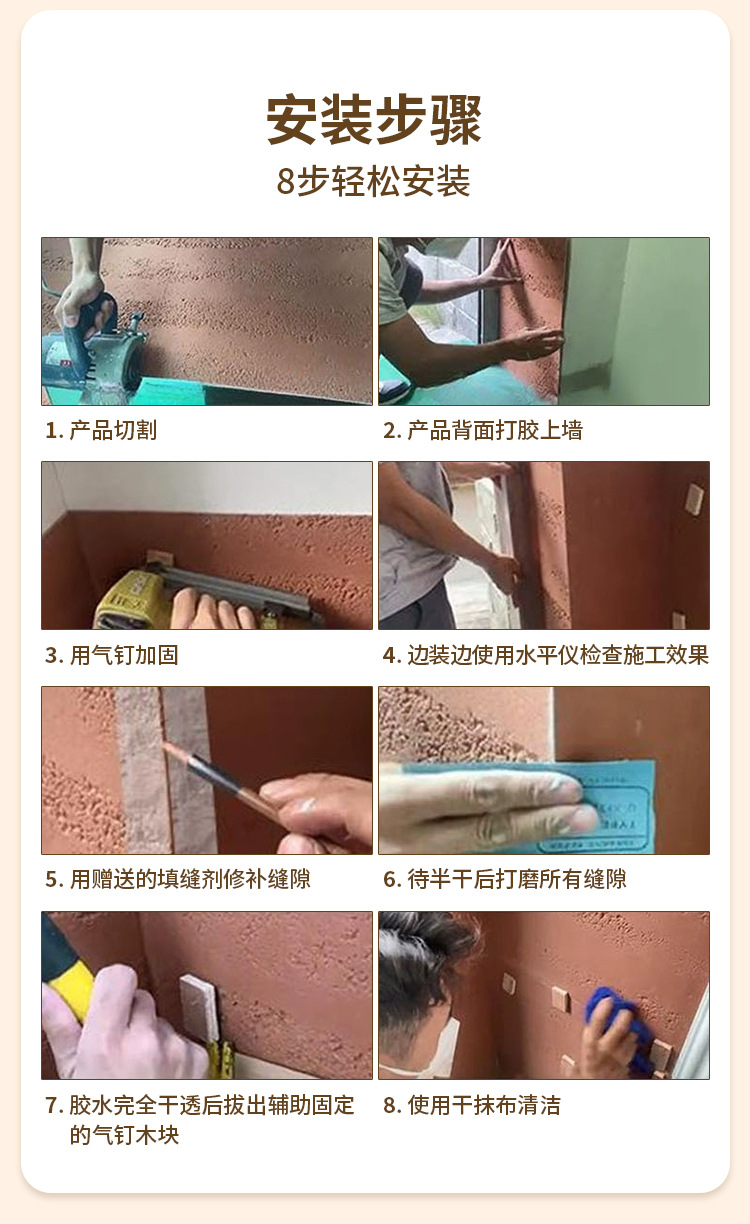 安装步骤
8步轻松安装

1. 产品切割

2. 产品背面打胶上墙

3. 用气钉加固

4. 边装边使用水平仪检查施工效果

5. 用赠送的填缝剂修补缝隙

6. 待半干后打磨所有缝隙

7. 胶水完全干透后拔出辅助固定的气钉木块

8. 使用干抹布清洁