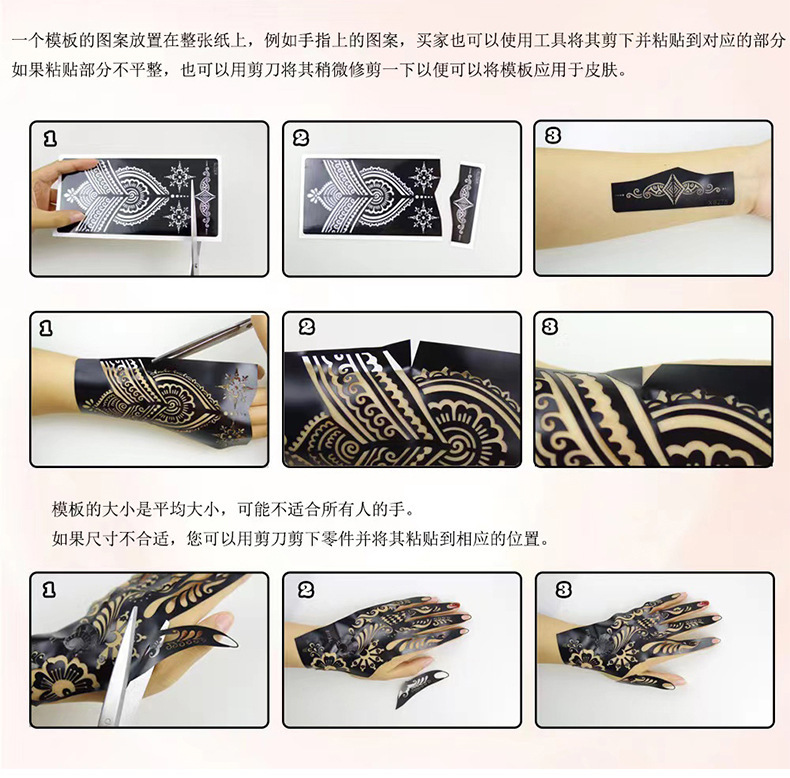 一个模板的图案放置在整张纸上，例如手指上的图案，买家也可以使用工具将其剪下并粘贴到对应的部分
如果粘贴部分不平整，也可以用剪刀将其稍微修剪一下以便可以将模板应用于皮肤。

1

2

3

1

2

3

模板的大小是平均大小，可能不适合所有人的手。
如果尺寸不合适，您可以用剪刀剪下零件并将其粘贴到相应的位置。

1

2

3