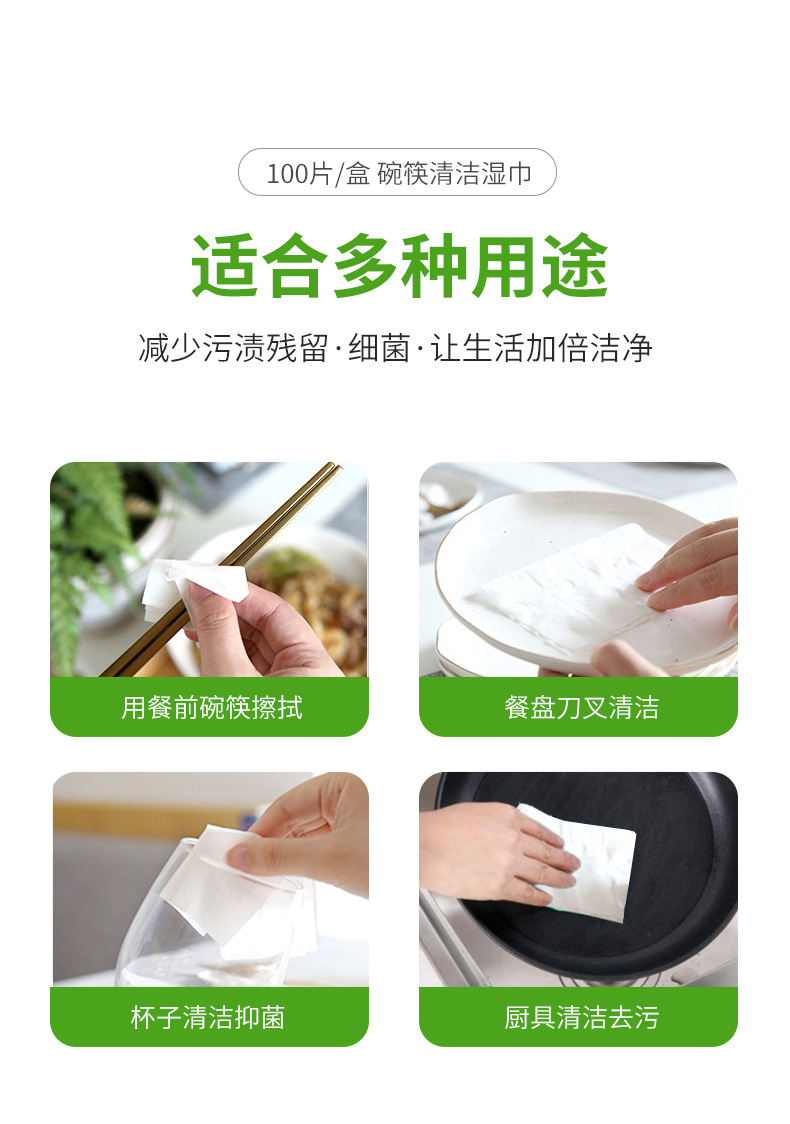 100片/盒 碗筷清洁湿巾

适合多种用途

减少污渍残留·细菌·让生活加倍洁净

用餐前碗筷擦拭

餐盘刀叉清洁

杯子清洁抑菌

厨具清洁去污