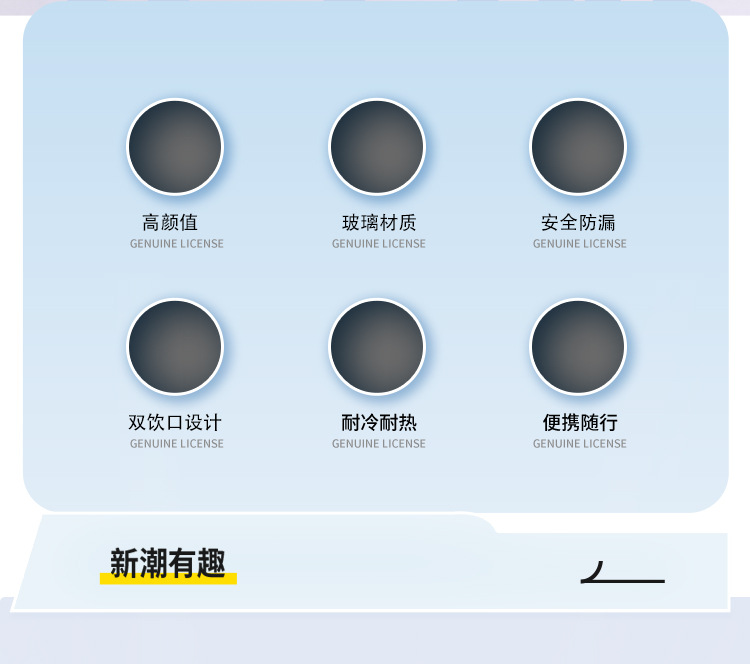 高颜值
GENUINE LICENSE

玻璃材质
GENUINE LICENSE

安全防漏
GENUINE LICENSE

双饮口设计
GENUINE LICENSE

耐冷耐热
GENUINE LICENSE

便携随行
GENUINE LICENSE

新潮有趣