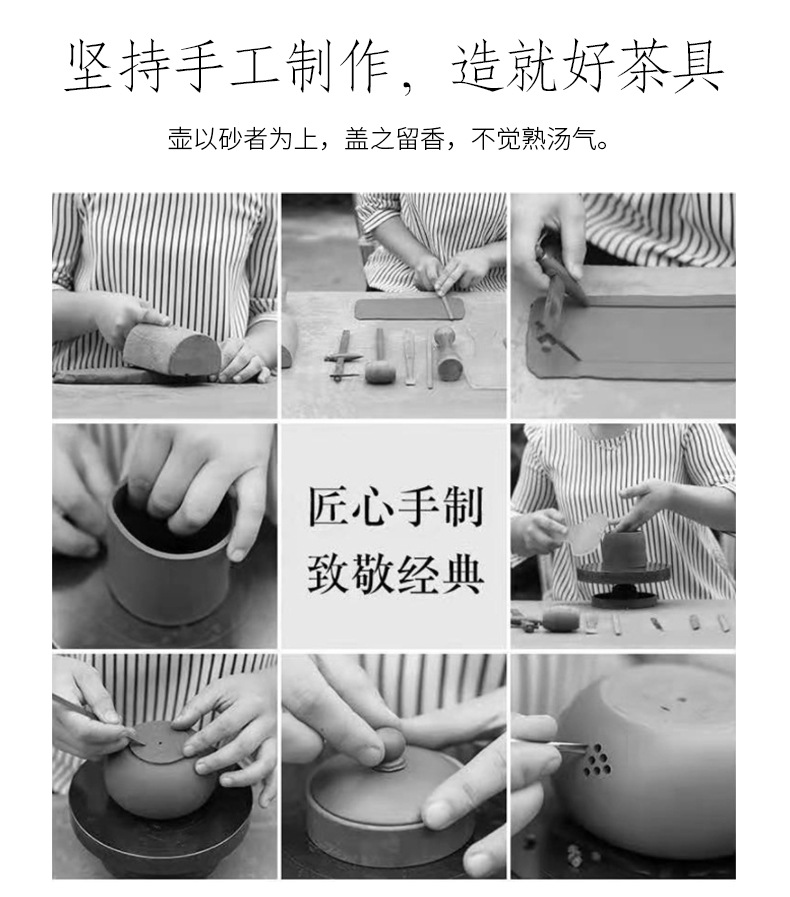 坚持手工制作，造就好茶具

壶以砂者为上，盖之留香，不觉熟汤气。

匠心手制
致敬经典