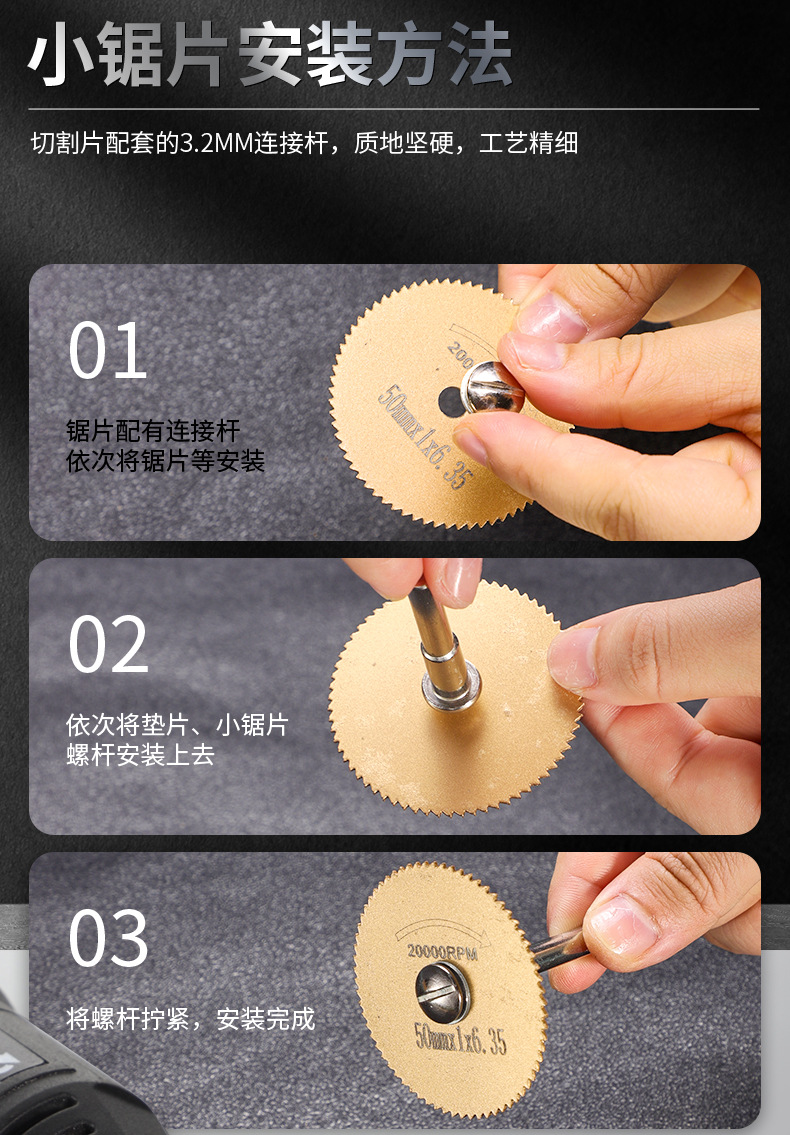 小锯片安装方法

切割片配套的3.2MM连接杆，质地坚硬，工艺精细

01

锯片配有连接杆
依次将锯片等安装

200

50mmx1x6.35

02

依次将垫片、小锯片
螺杆安装上去

03

将螺杆拧紧，安装完成

20000RPM

50mmx1x6.35