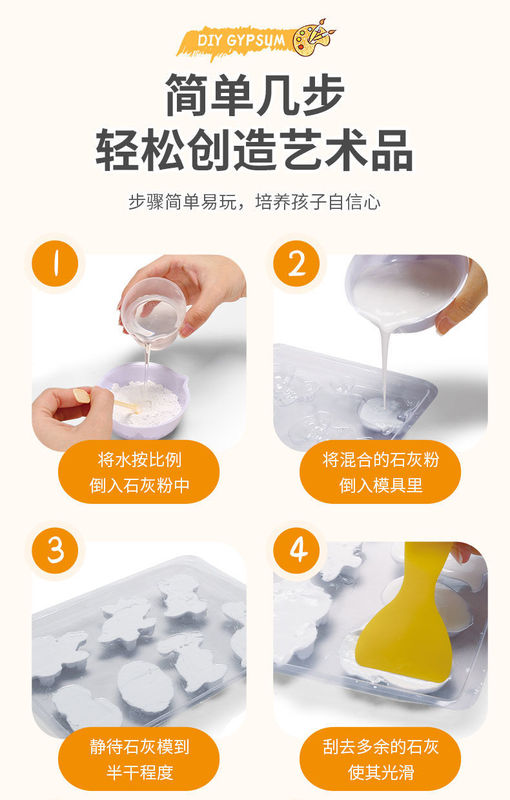 DIY GYPSUM

简单几步
轻松创造艺术品

步骤简单易玩，培养孩子自信心

1

将水按比例
倒入石灰粉中

2

将混合的石灰粉
倒入模具里

3

静待石灰模到
半干程度

4

刮去多余的石灰
使其光滑