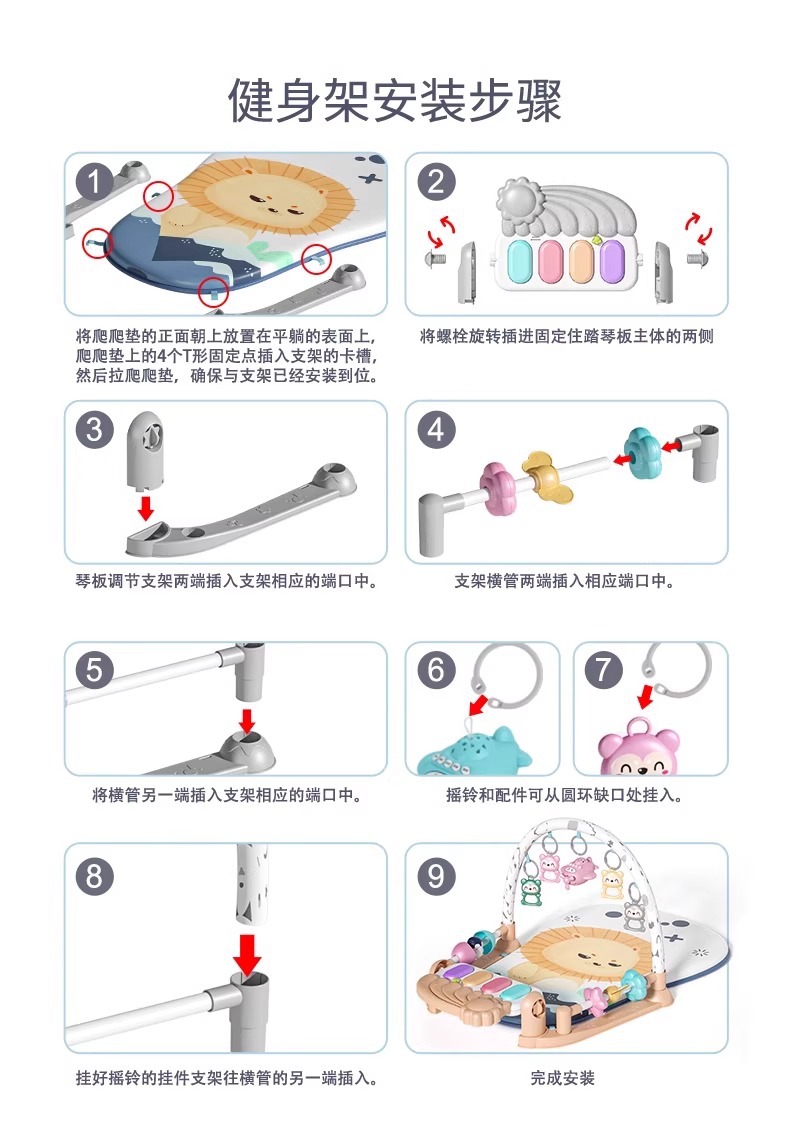 健身架安装步骤

1

将爬爬垫的正面朝上放置在平躺的表面上，爬爬垫上的4个T形固定点插入支架的卡槽，然后拉爬爬垫，确保与支架已经安装到位。

2

将螺栓旋转插进固定住踏琴板主体的两侧

3

琴板调节支架两端插入支架相应的端口中。

4

支架横管两端插入相应端口中。

5

将横管另一端插入支架相应的端口中。

6

7

摇铃和配件可从圆环缺口处挂入。

8

挂好摇铃的挂件支架往横管的另一端插入。

9

完成安装