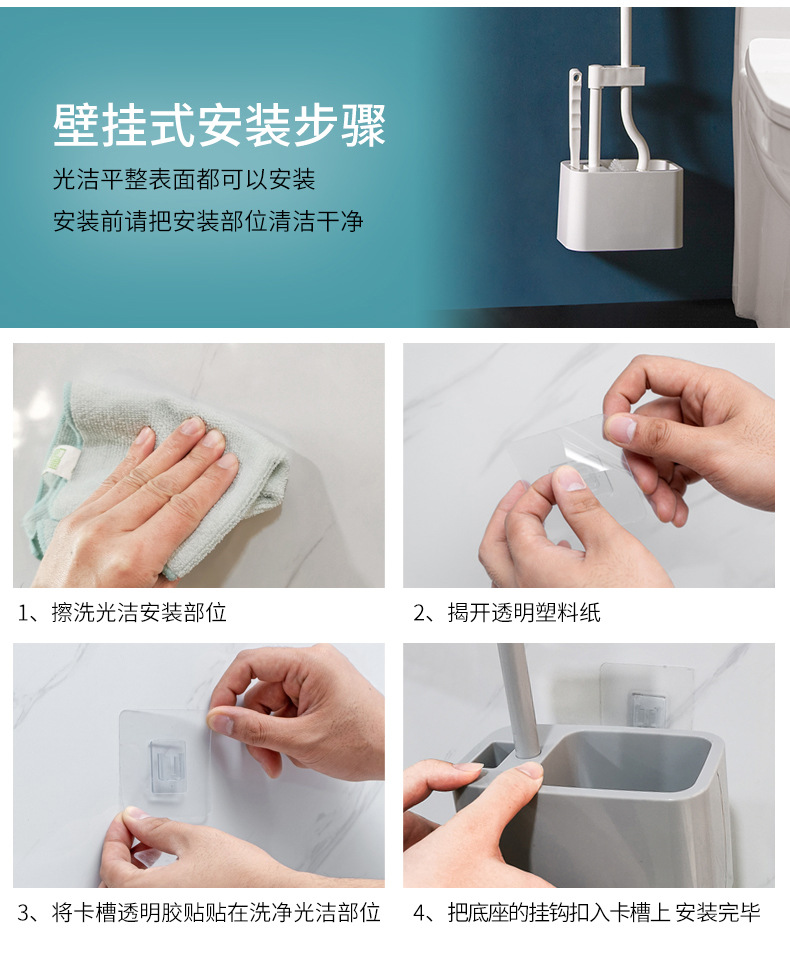 壁挂式安装步骤

光洁平整表面都可以安装
安装前请把安装部位清洁干净

1、擦洗光洁安装部位

2、揭开透明塑料纸

3、将卡槽透明胶贴贴在洗净光洁部位

4、把底座的挂钩扣入卡槽上 安装完毕