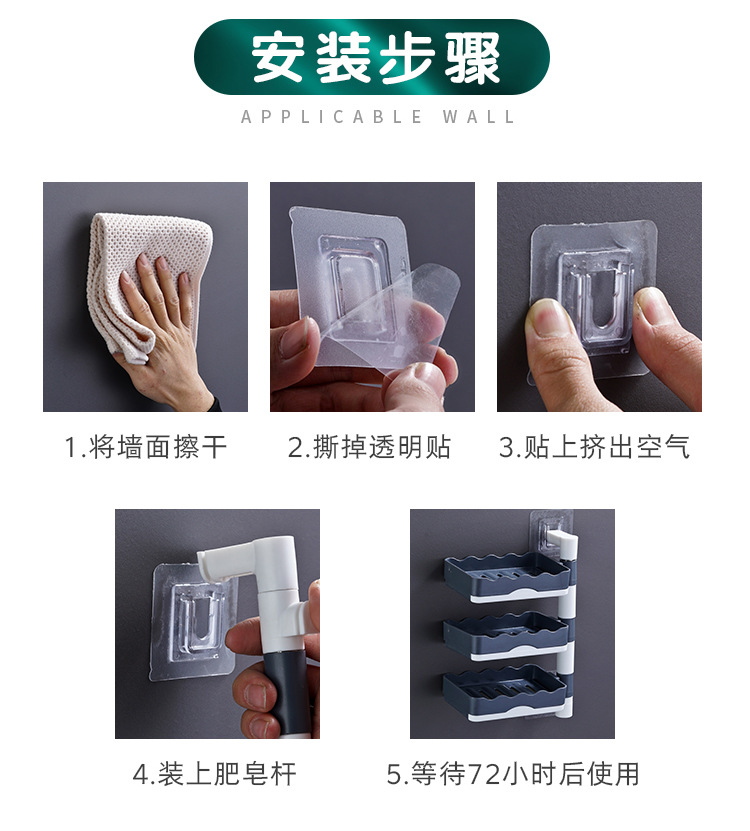 安装步骤
APPLICABLE WALL

1.将墙面擦干

2.撕掉透明贴

3.贴上挤出空气

4.装上肥皂杆

5.等待72小时后使用