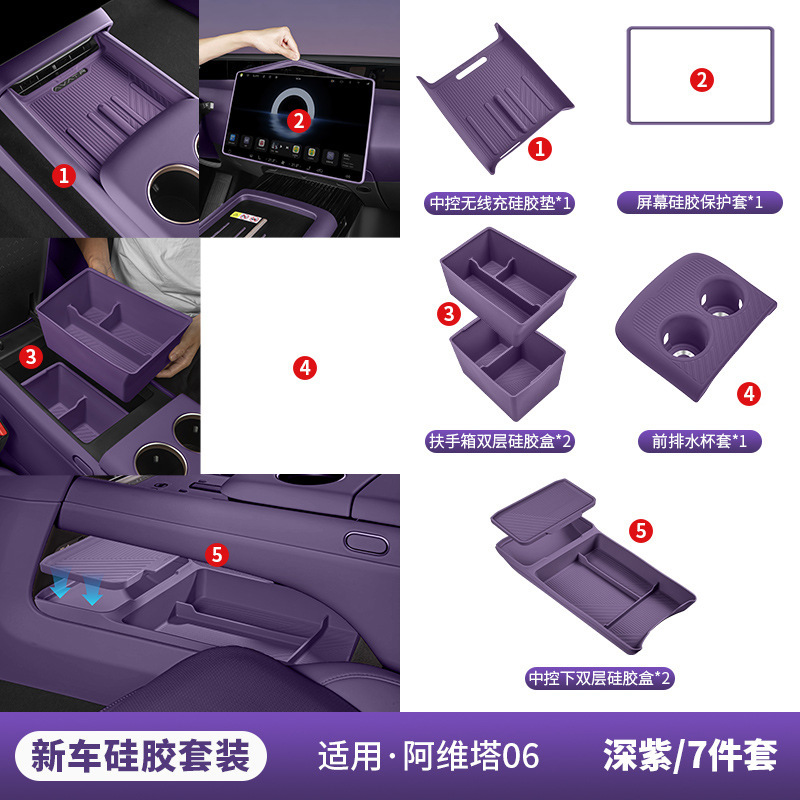 1

2

3

4

5

1

中控无线充硅胶垫*1

2

屏幕硅胶保护套*1

3

扶手箱双层硅胶盒*2

4

前排水杯套*1

5

中控下双层硅胶盒*2

新车硅胶套装

适用·阿维塔06

深紫/7件套