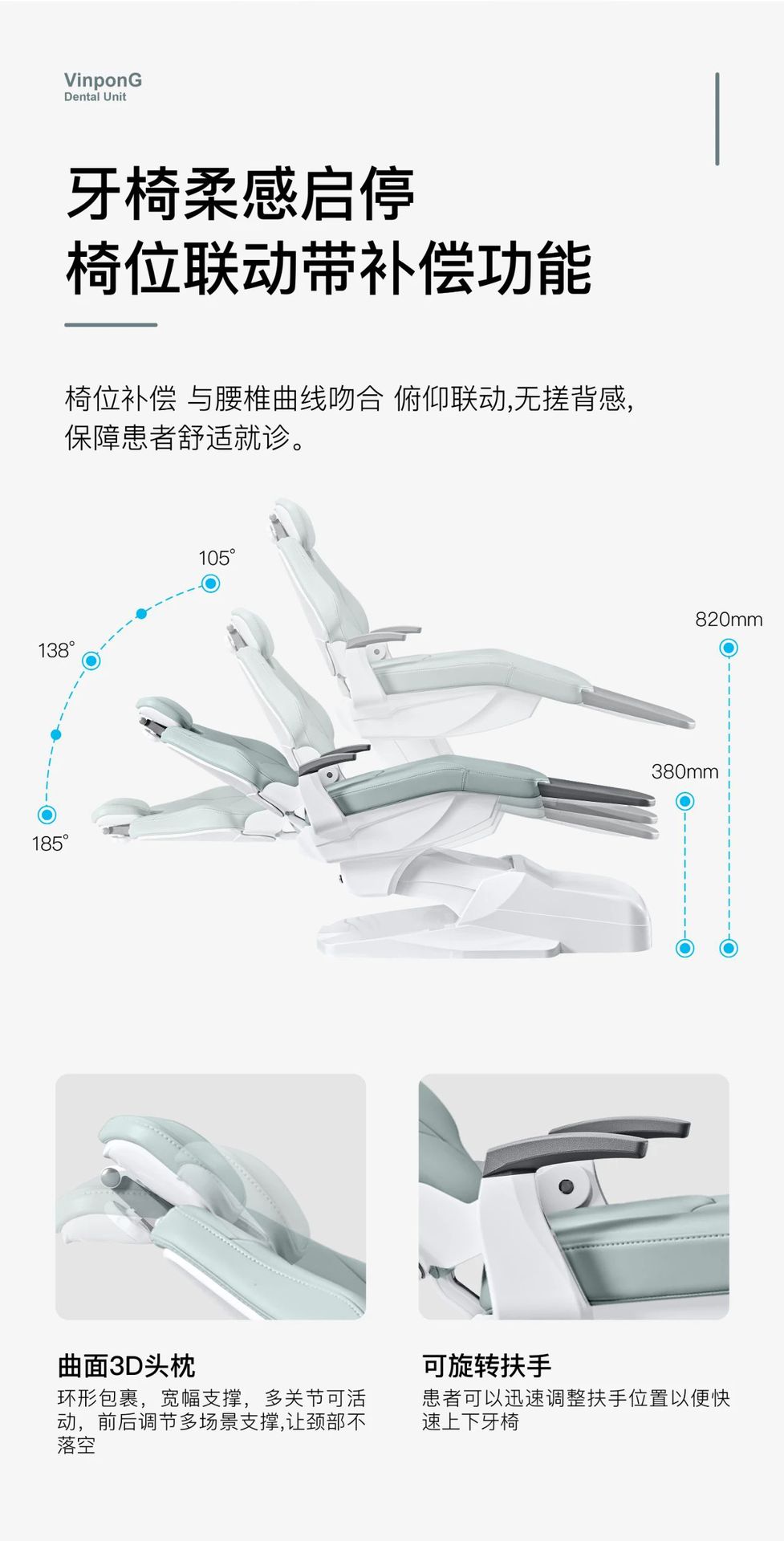 VinponG
Dental Unit

牙椅柔感启停
椅位联动带补偿功能

椅位补偿 与腰椎曲线吻合 俯仰联动,无搓背感,保障患者舒适就诊。

105°
138°
185°
820mm
380mm

曲面3D头枕
环形包裹，宽幅支撑，多关节可活动，前后调节多场景支撑,让颈部不落空

可旋转扶手
患者可以迅速调整扶手位置以便快速上下牙椅