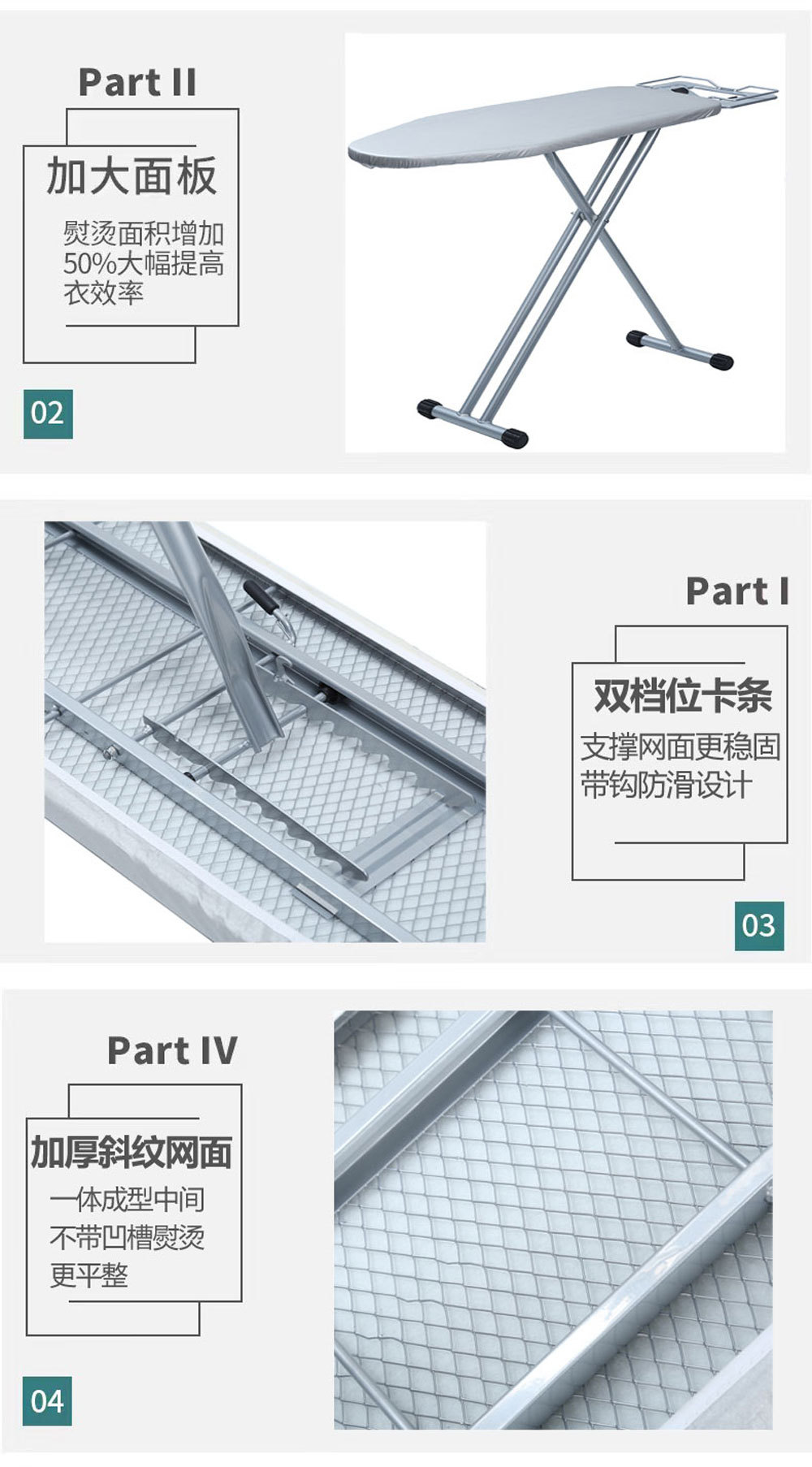 Part II

加大面板

熨烫面积增加50%大幅提高衣效率

02

Part I

双档位卡条

支撑网面更稳固带钩防滑设计

03

Part IV

加厚斜纹网面

一体成型中间不带凹槽熨烫更平整

04