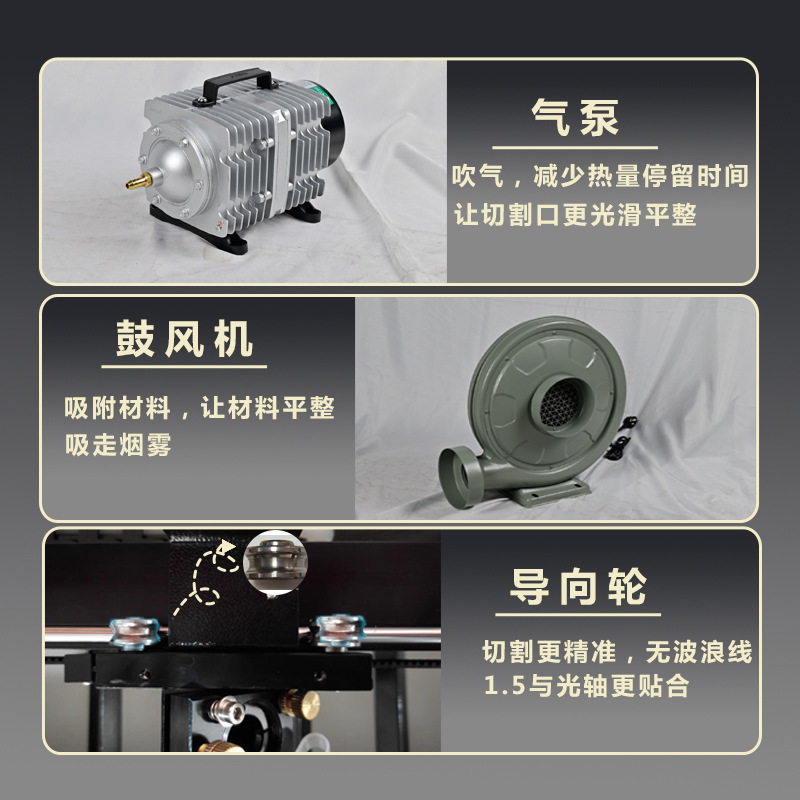 气泵

吹气，减少热量停留时间
让切割口更光滑平整

鼓风机

吸附材料，让材料平整
吸走烟雾

导向轮

切割更精准，无波浪线
1.5与光轴更贴合